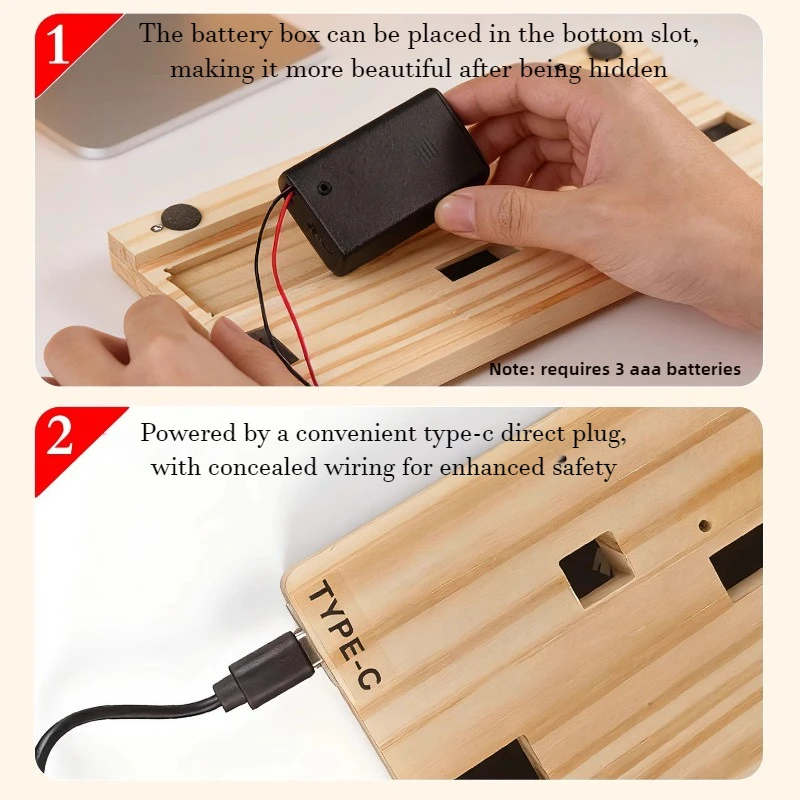 1

The battery box can be placed in the bottom slot, making it more beautiful after being hidden

Note: requires 3 aaa batteries

2

Powered by a convenient type-c direct plug, with concealed wiring for enhanced safety

TYPE-C