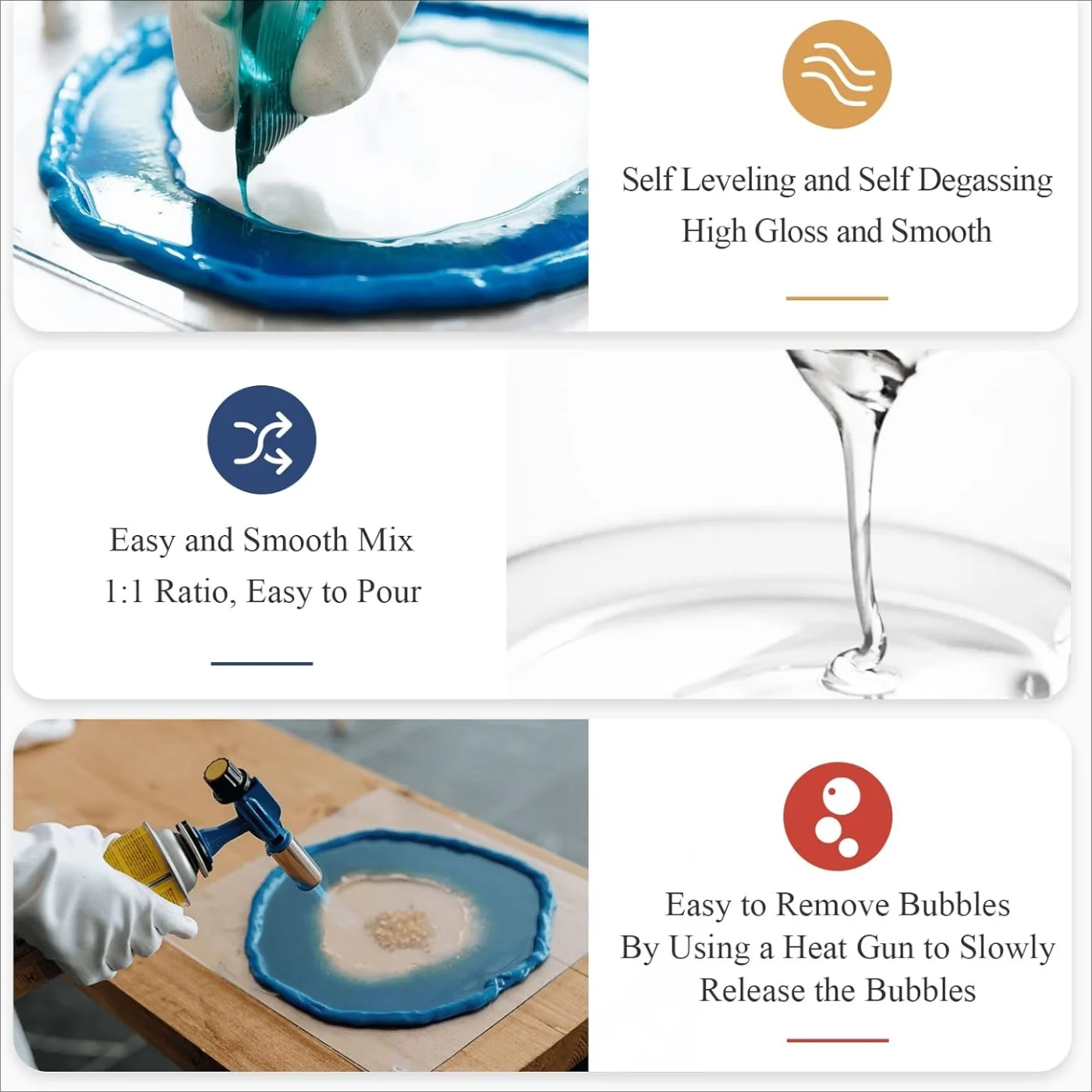 Self Leveling and Self Degassing
High Gloss and Smooth

Easy and Smooth Mix
1:1 Ratio, Easy to Pour

Easy to Remove Bubbles
By Using a Heat Gun to Slowly
Release the Bubbles