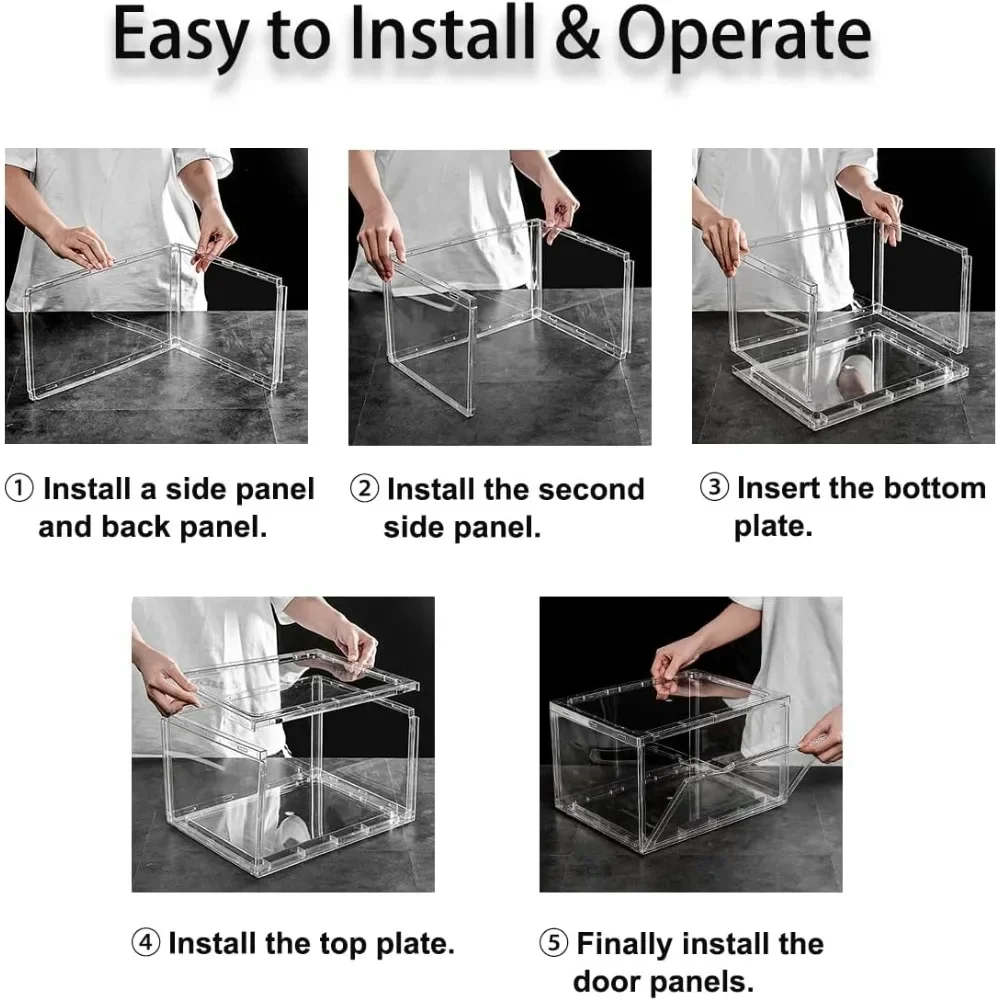 Easy to Install & Operate

① Install a side panel and back panel.

② Install the second side panel.

③ Insert the bottom plate.

④ Install the top plate.

⑤ Finally install the door panels.