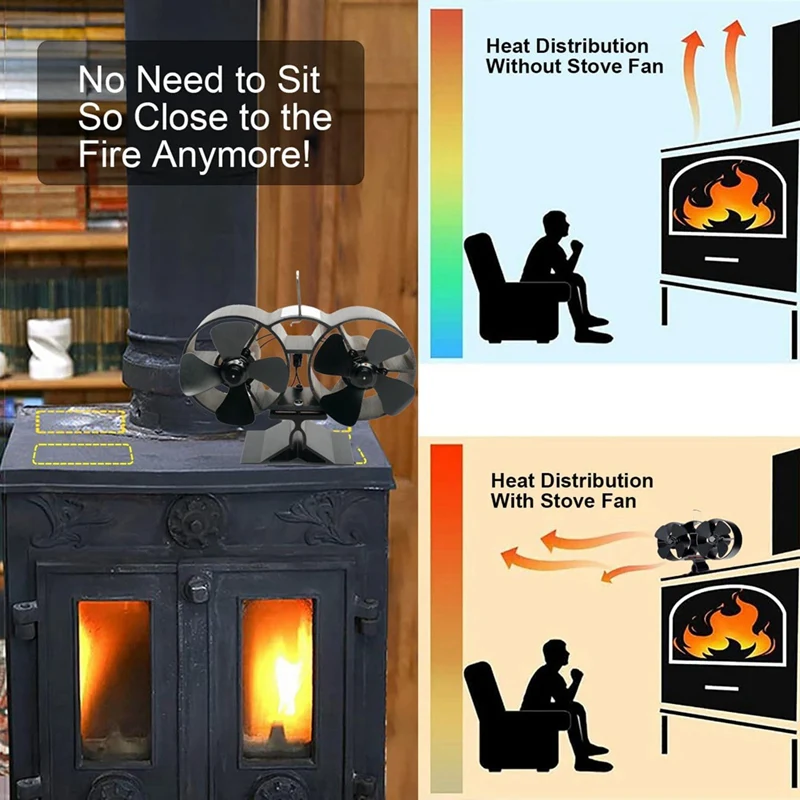 No Need to Sit So Close to the Fire Anymore!

Heat Distribution Without Stove Fan

Heat Distribution With Stove Fan