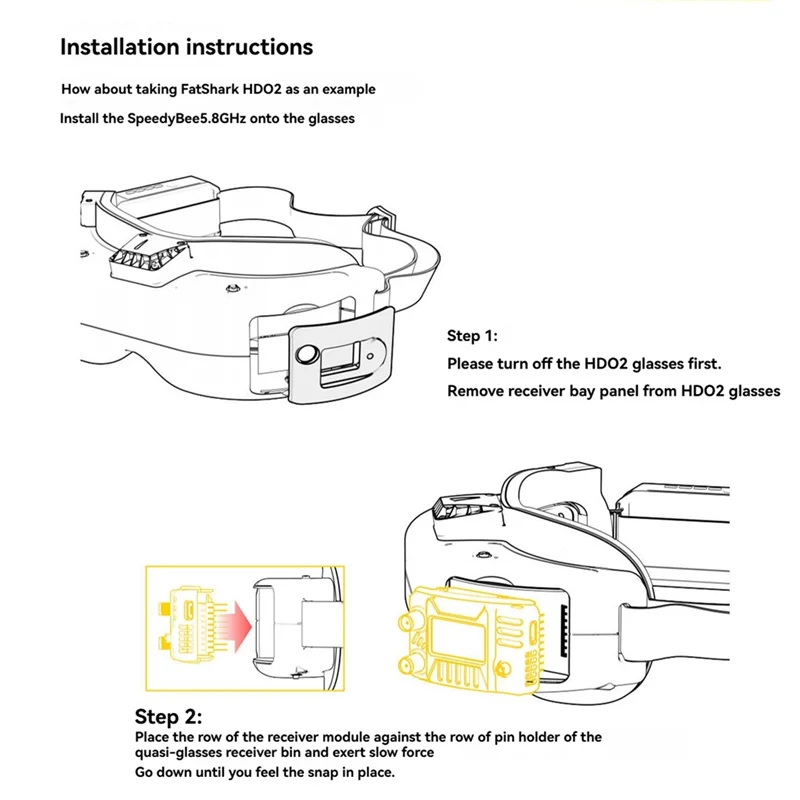 Installation instructions

How about taking FatShark HDO2 as an example

Install the SpeedyBee5.8GHz onto the glasses

Step 1:

Please turn off the HDO2 glasses first.

Remove receiver bay panel from HDO2 glasses

Step 2:

Place the row of the receiver module against the row of pin holder of the quasi-glasses receiver bin and exert slow force

Go down until you feel the snap in place.