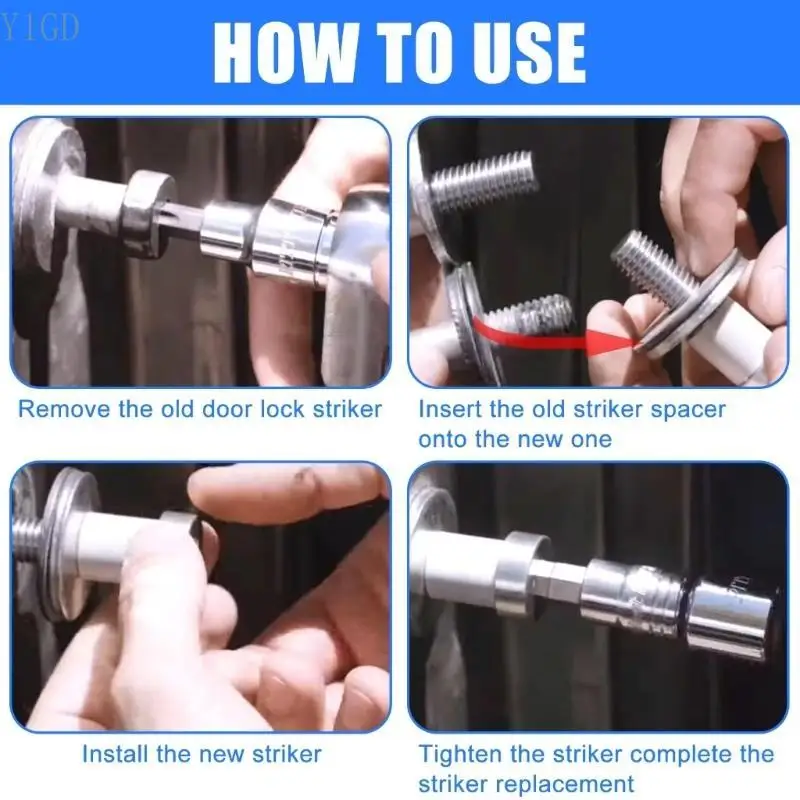 Y1GD

HOW TO USE

Remove the old door lock striker

Insert the old striker spacer onto the new one

Install the new striker

Tighten the striker complete the striker replacement