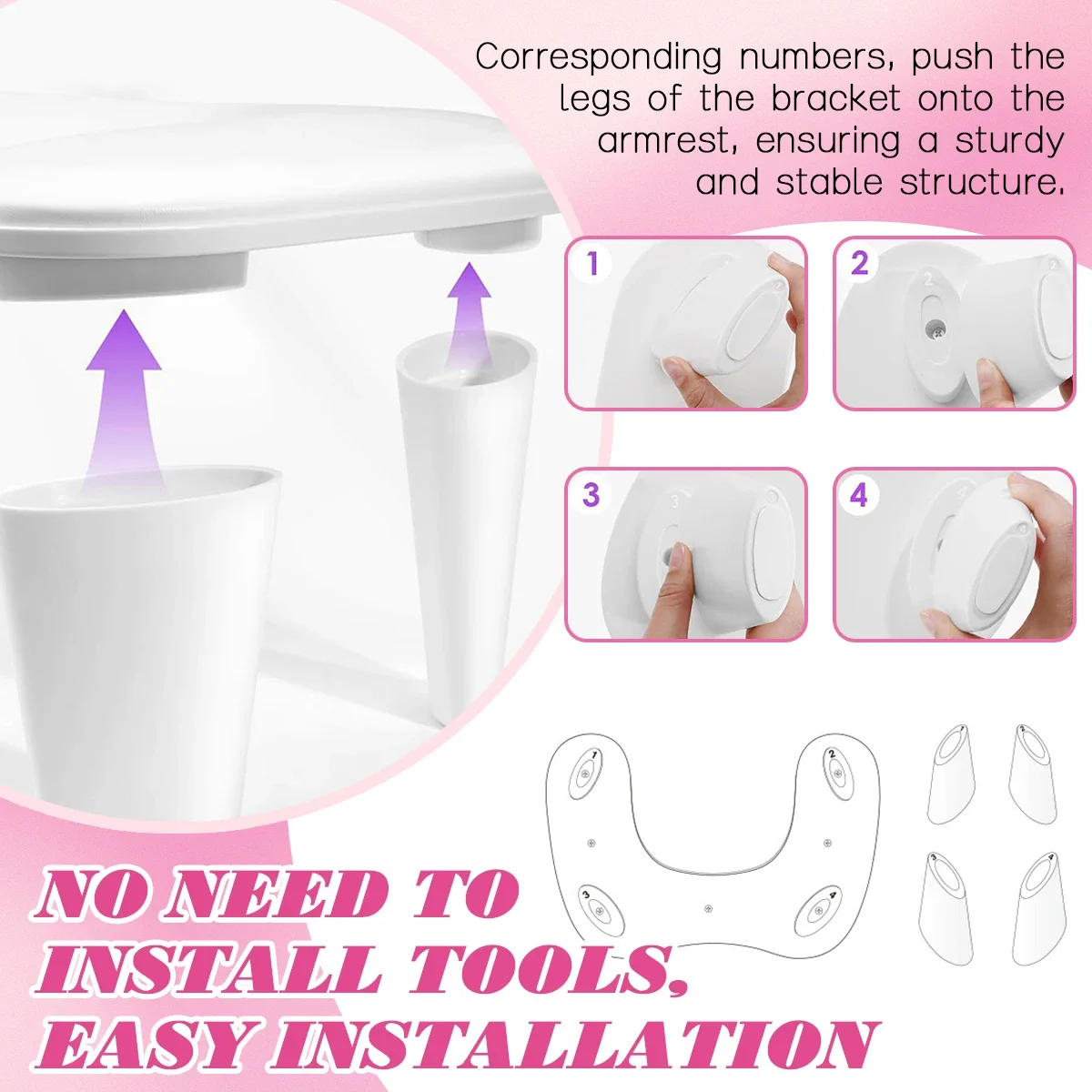 Corresponding numbers, push the legs of the bracket onto the armrest, ensuring a sturdy and stable structure.

1

2

3

4

1 2 3 4

1 2 3 4

NO NEED TO INSTALL TOOLS, EASY INSTALLATION