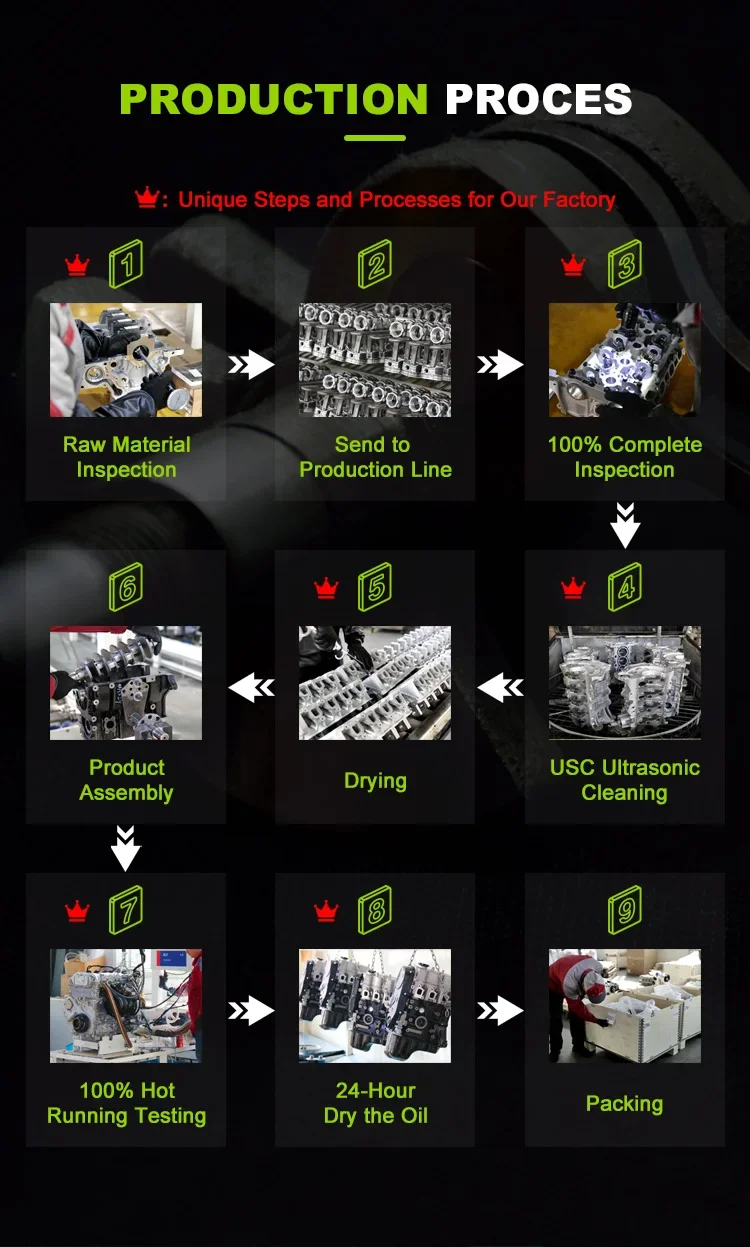 PRODUCTION PROCES

: Unique Steps and Processes for Our Factory

1
Raw Material Inspection

2
Send to Production Line

3
100% Complete Inspection

4
USC Ultrasonic Cleaning

5
Drying

6
Product Assembly

7
100% Hot Running Testing

8
24-Hour Dry the Oil

9
Packing