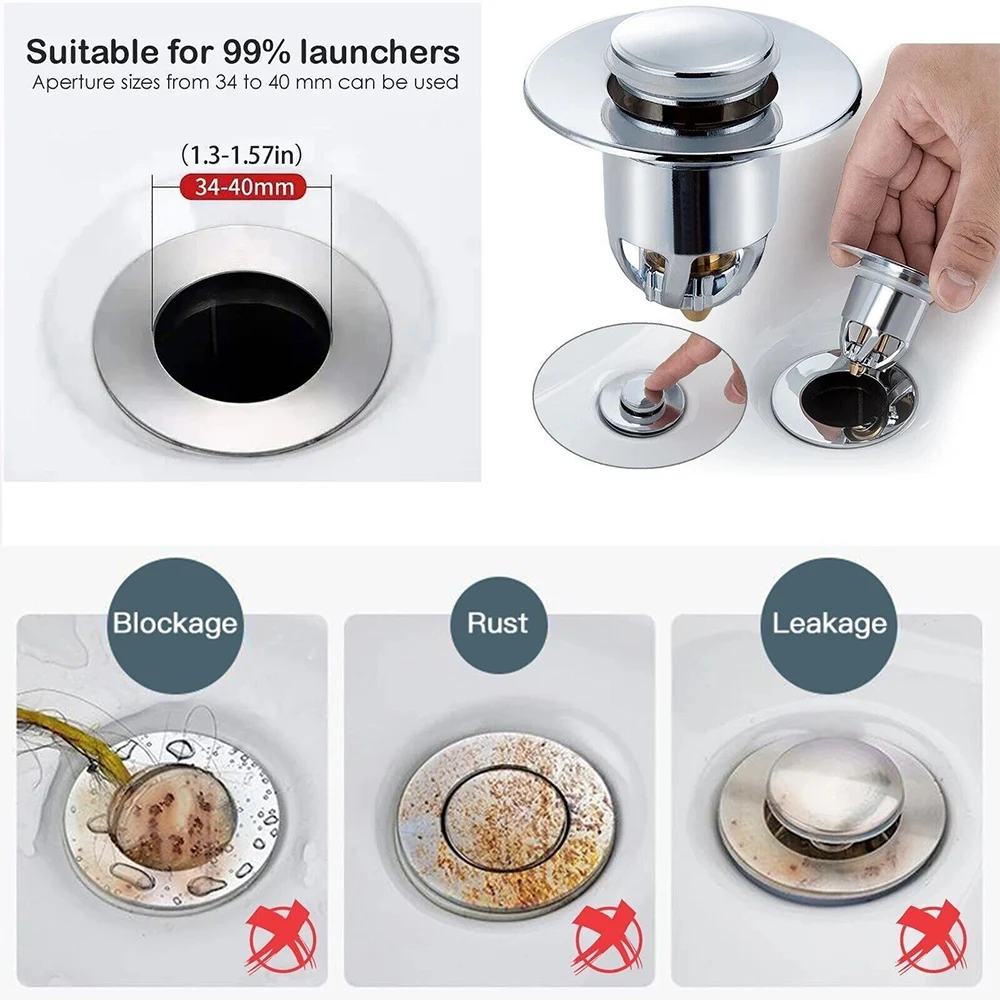 Suitable for 99% launchers
Aperture sizes from 34 to 40 mm can be used

（1.3-1.57in）
34-40mm

Blockage

Rust

Leakage