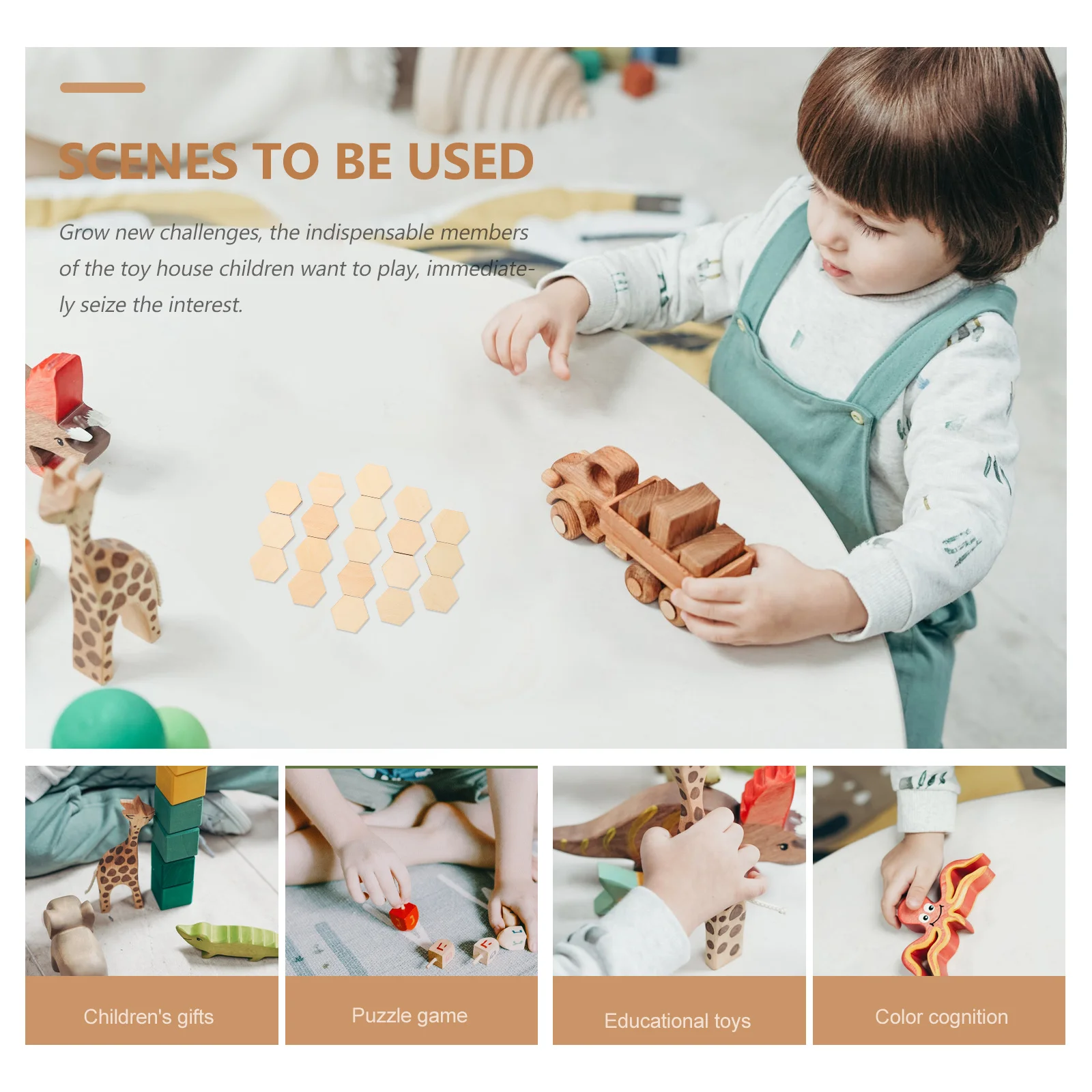 SCENES TO BE USED

Grow new challenges, the indispensable members of the toy house children want to play, immediately seize the interest.

Children's gifts

Puzzle game

Educational toys

Color cognition