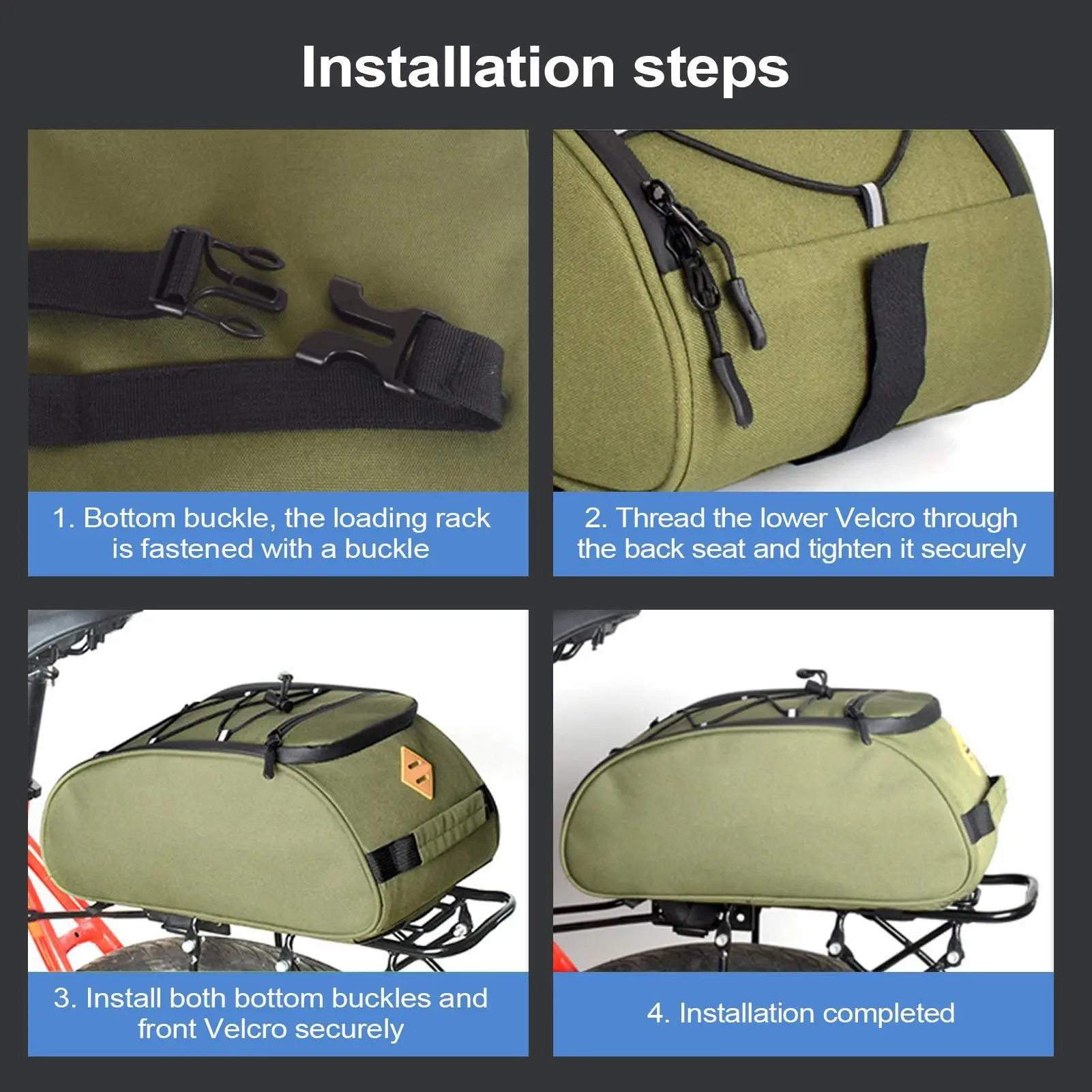 Installation steps

1. Bottom buckle, the loading rack is fastened with a buckle

2. Thread the lower Velcro through the back seat and tighten it securely

3. Install both bottom buckles and front Velcro securely

4. Installation completed