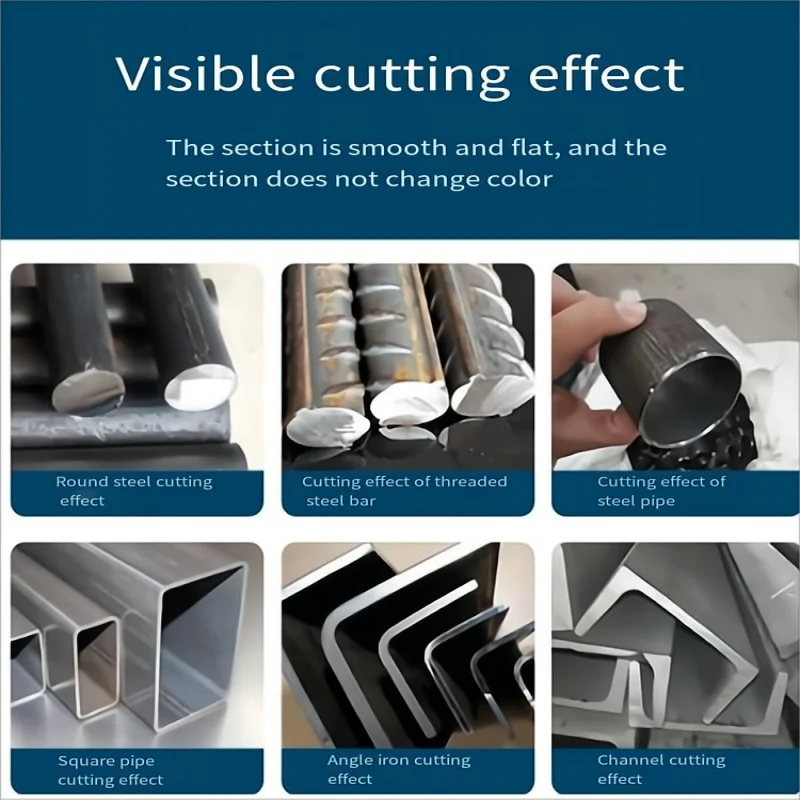 Visible cutting effect

The section is smooth and flat, and the section does not change color

Round steel cutting effect

Cutting effect of threaded steel bar

Cutting effect of steel pipe

Square pipe cutting effect

Angle iron cutting effect

Channel cutting effect