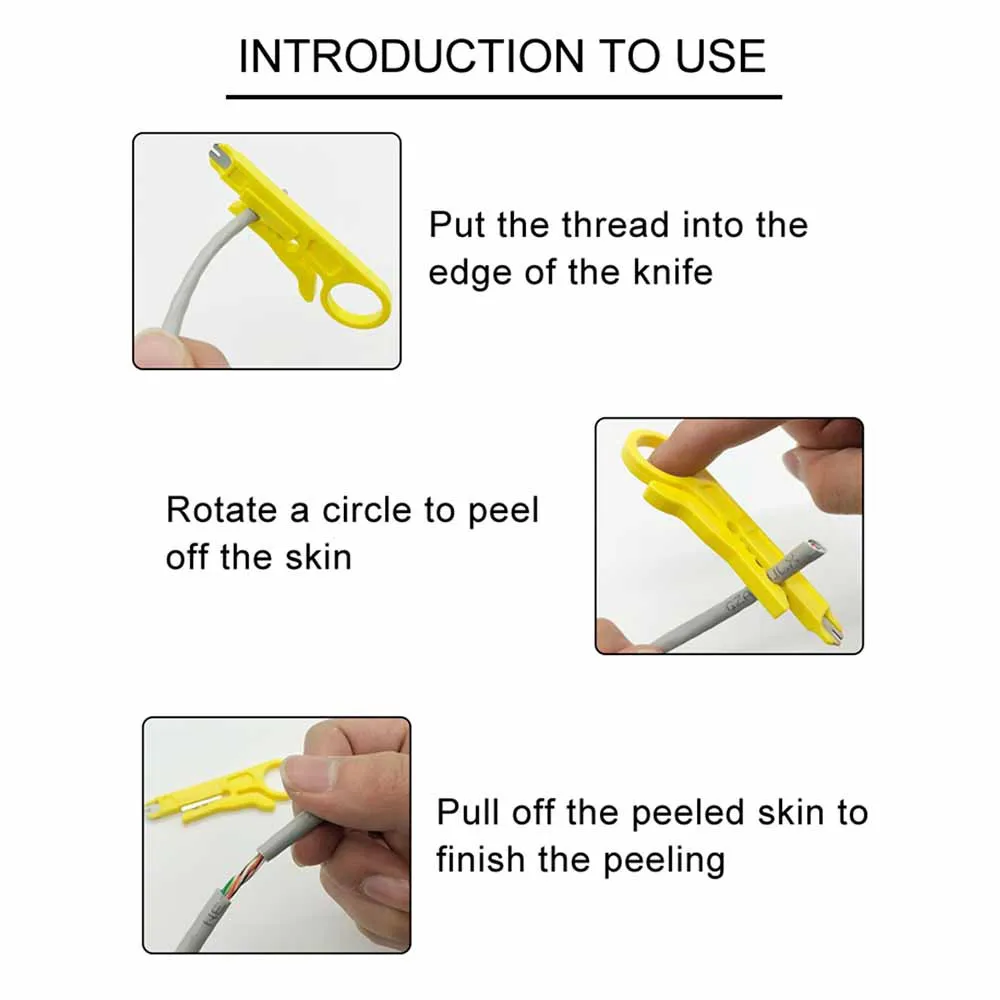 INTRODUCTION TO USE

Put the thread into the edge of the knife

Rotate a circle to peel off the skin

Pull off the peeled skin to finish the peeling