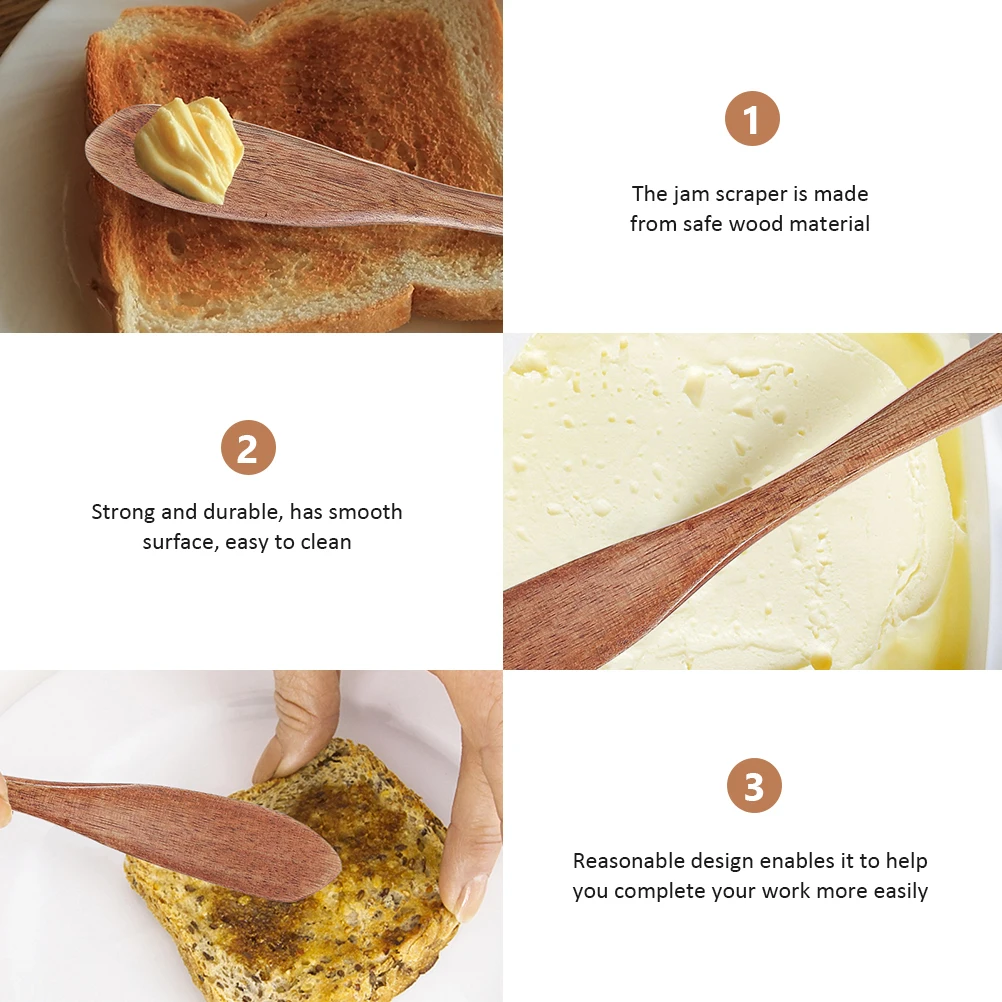 1

The jam scraper is made from safe wood material

2

Strong and durable, has smooth surface, easy to clean

3

Reasonable design enables it to help you complete your work more easily