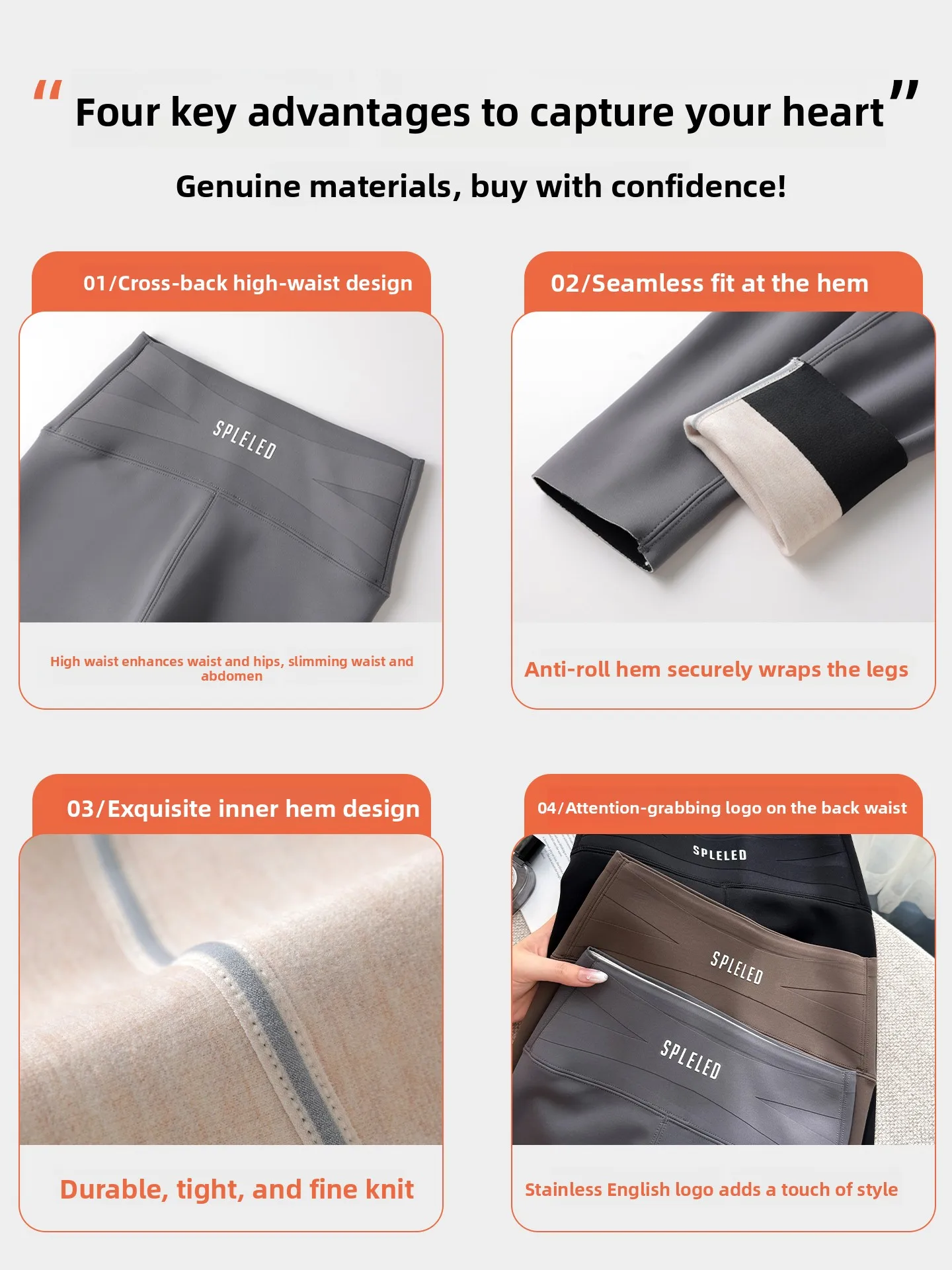 “ Four key advantages to capture your heart ”

Genuine materials, buy with confidence!

01/Cross-back high-waist design

SPLELED

High waist enhances waist and hips, slimming waist and abdomen

02/Seamless fit at the hem

Anti-roll hem securely wraps the legs

03/Exquisite inner hem design

Durable, tight, and fine knit

04/Attention-grabbing logo on the back waist

SPLELED

SPLELED

SPLELED

Stainless English logo adds a touch of style