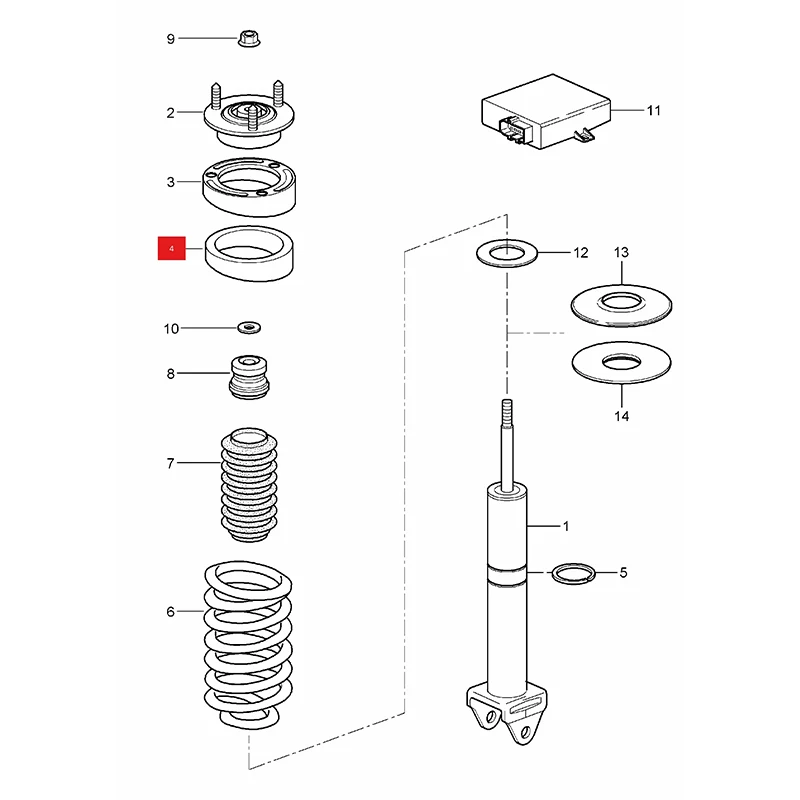 9
2
3
4
10
8
7
6
11
12
13
14
1
5