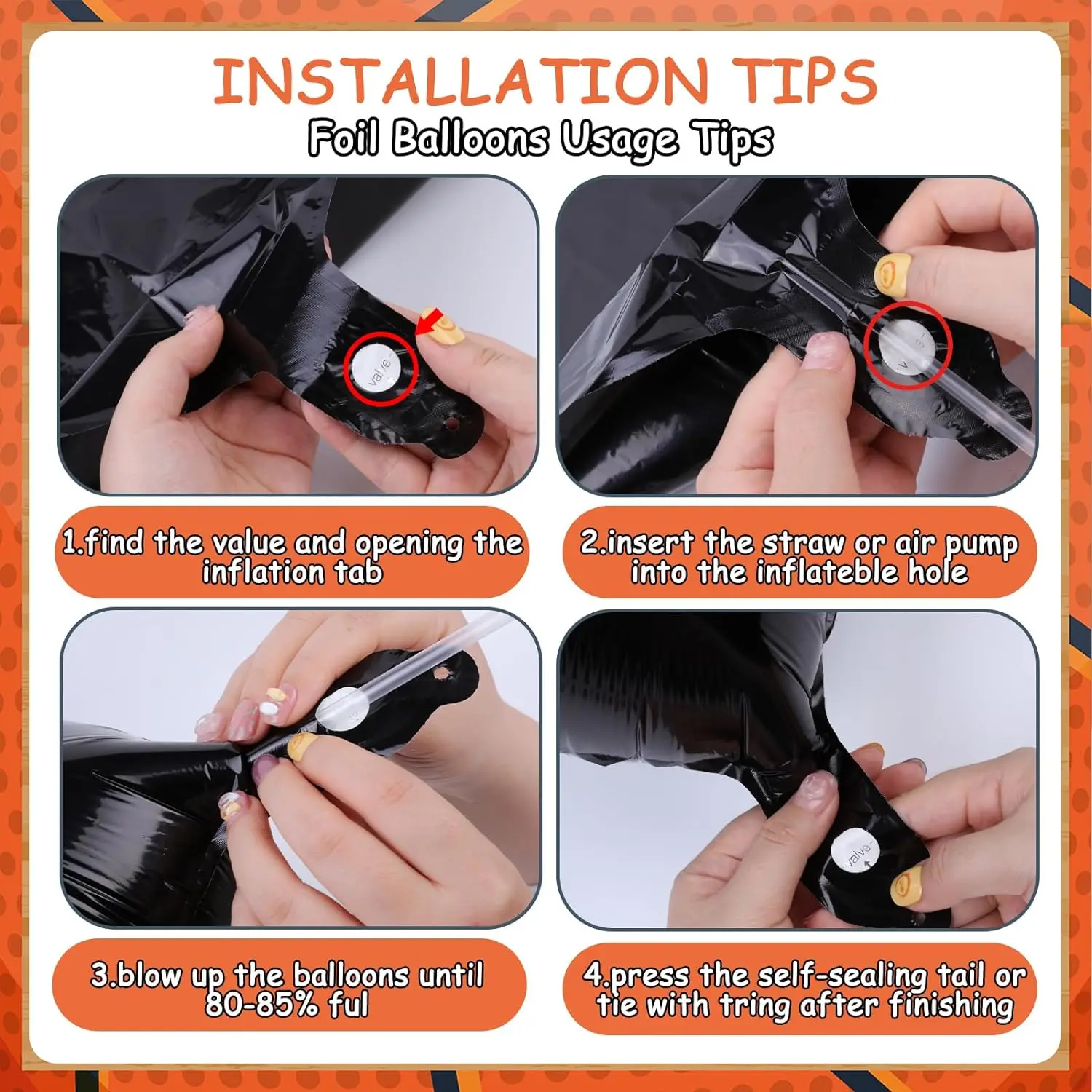 INSTALLATION TIPS
Foil Balloons Usage Tips

valve

1.find the value and opening the inflation tab

2.insert the straw or air pump into the inflateble hole

3.blow up the balloons until 80-85% ful

valve

4.press the self-sealing tail or tie with tring after finishing