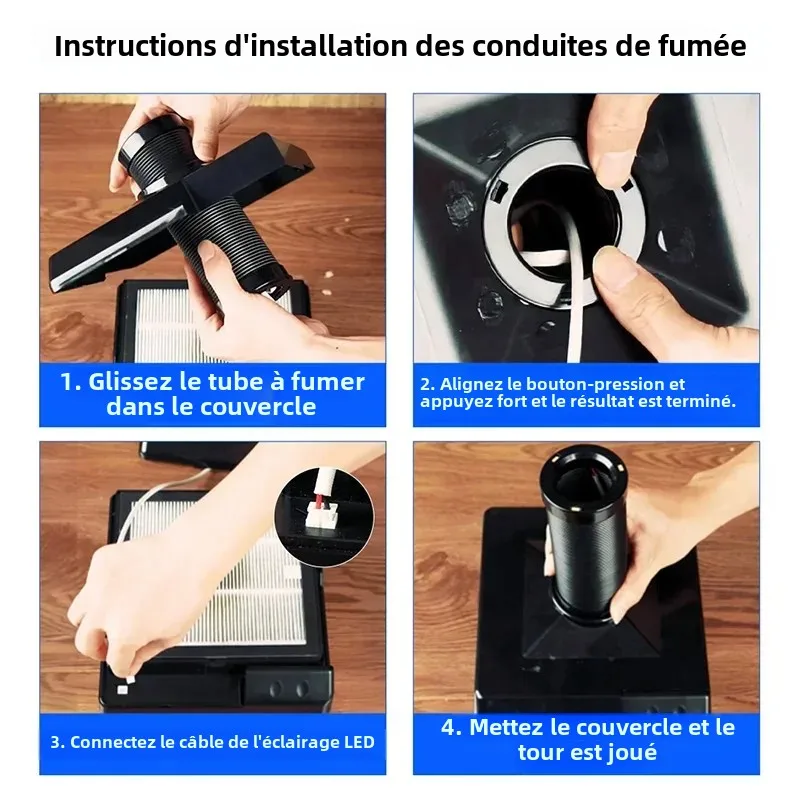 Instructions d'installation des conduites de fumée

1. Glissez le tube à fumer dans le couvercle

2. Alignez le bouton-pression et appuyez fort et le résultat est terminé.

3. Connectez le câble de l'éclairage LED

4. Mettez le couvercle et le tour est joué