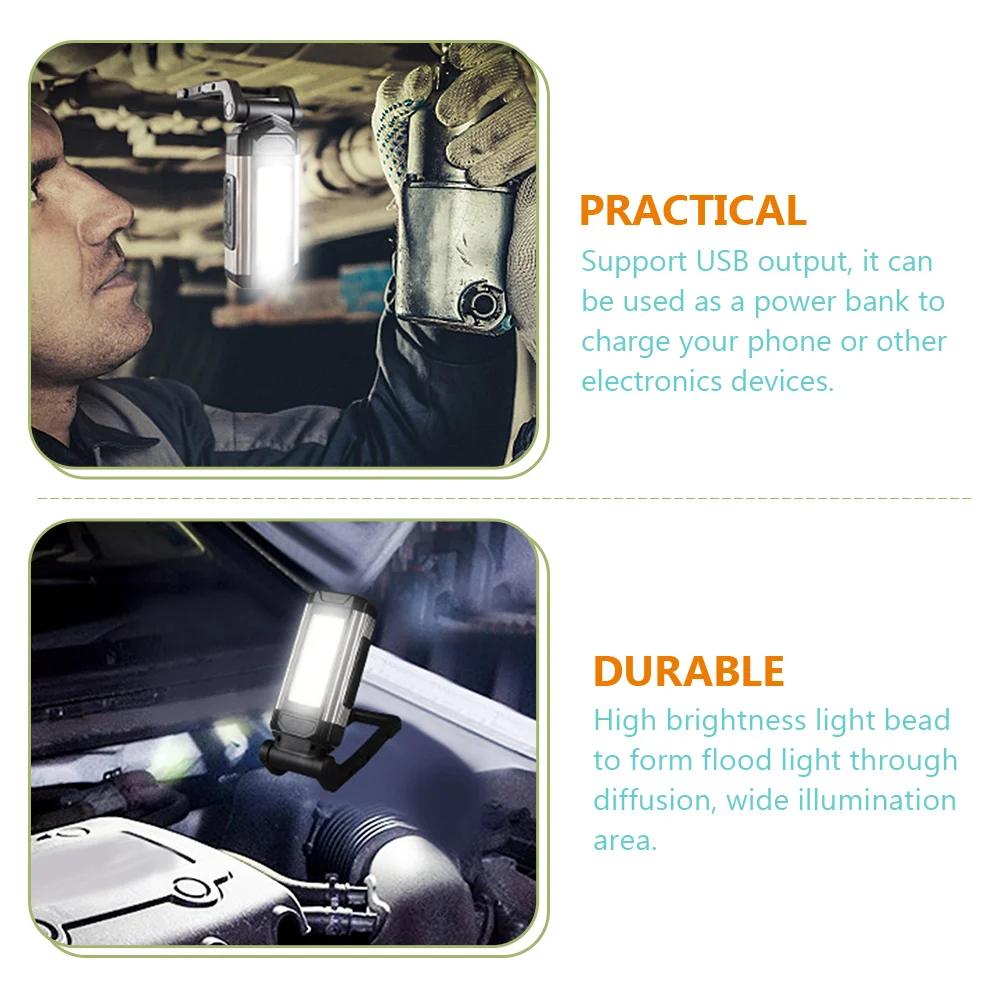 PRACTICAL
Support USB output, it can be used as a power bank to charge your phone or other electronics devices.

DURABLE
High brightness light bead to form flood light through diffusion, wide illumination area.