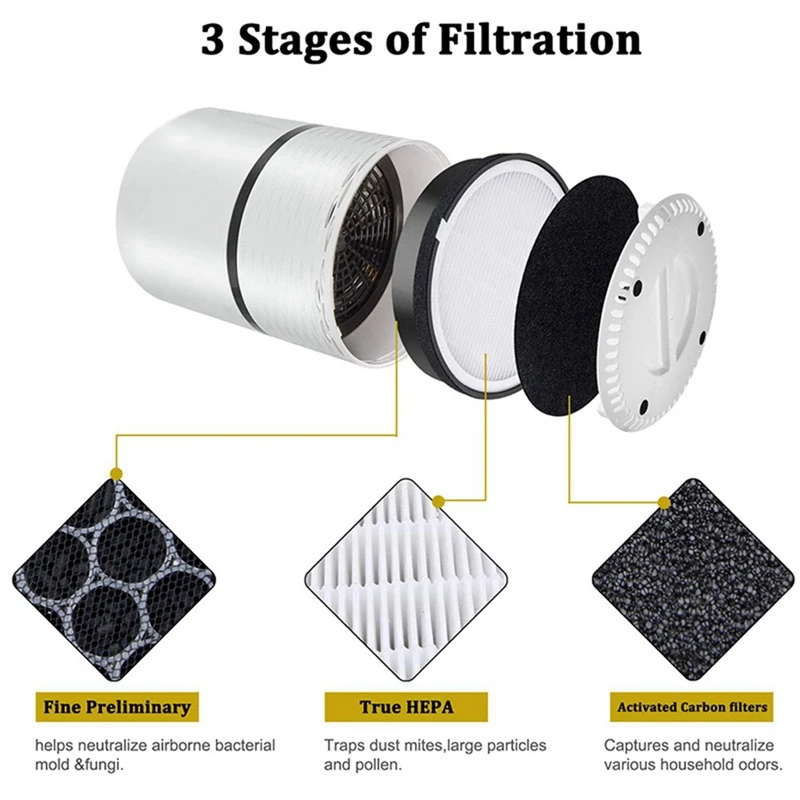 3 Stages of Filtration

Fine Preliminary

helps neutralize airborne bacterial mold &fungi.

True HEPA

Traps dust mites,large particles and pollen.

Activated Carbon filters

Captures and neutralize various household odors.