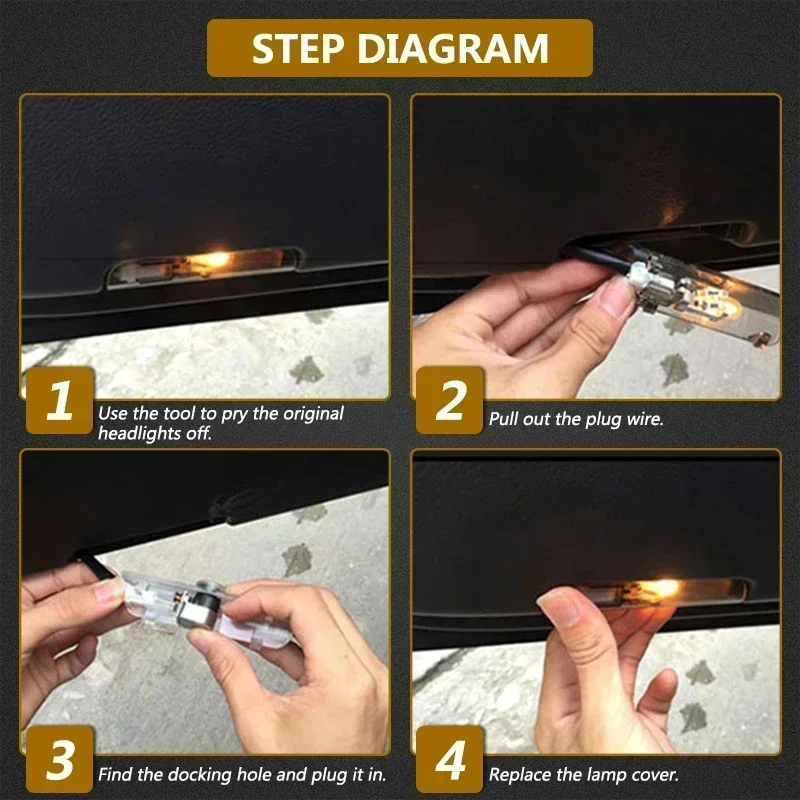 STEP DIAGRAM

1 Use the tool to pry the original headlights off.

2 Pull out the plug wire.

3 Find the docking hole and plug it in.

4 Replace the lamp cover.