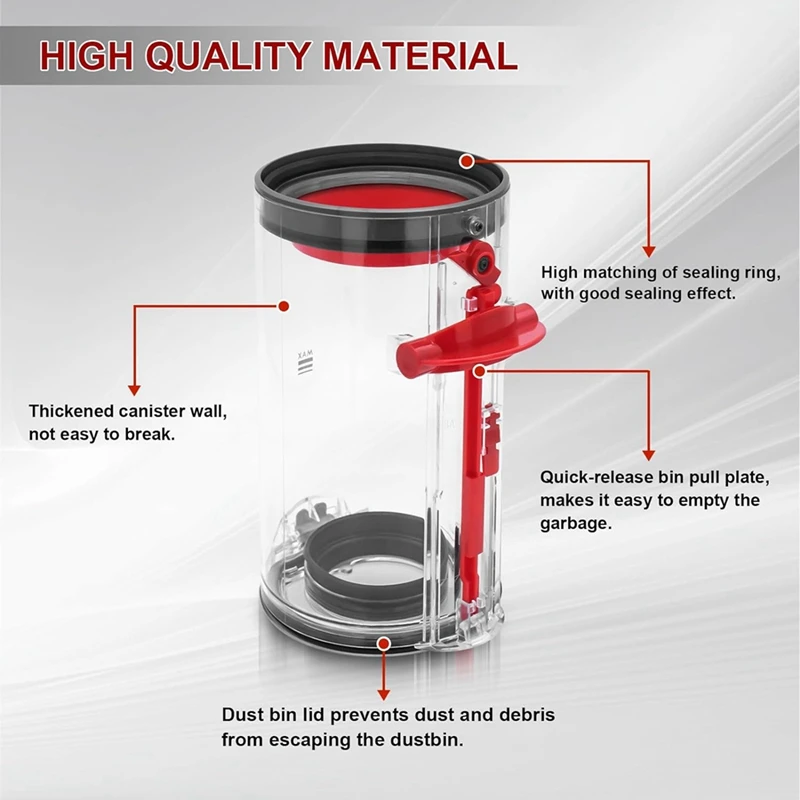 HIGH QUALITY MATERIAL

High matching of sealing ring, with good sealing effect.

Thickened canister wall, not easy to break.

MAX

Quick-release bin pull plate, makes it easy to empty the garbage.

Dust bin lid prevents dust and debris from escaping the dustbin.