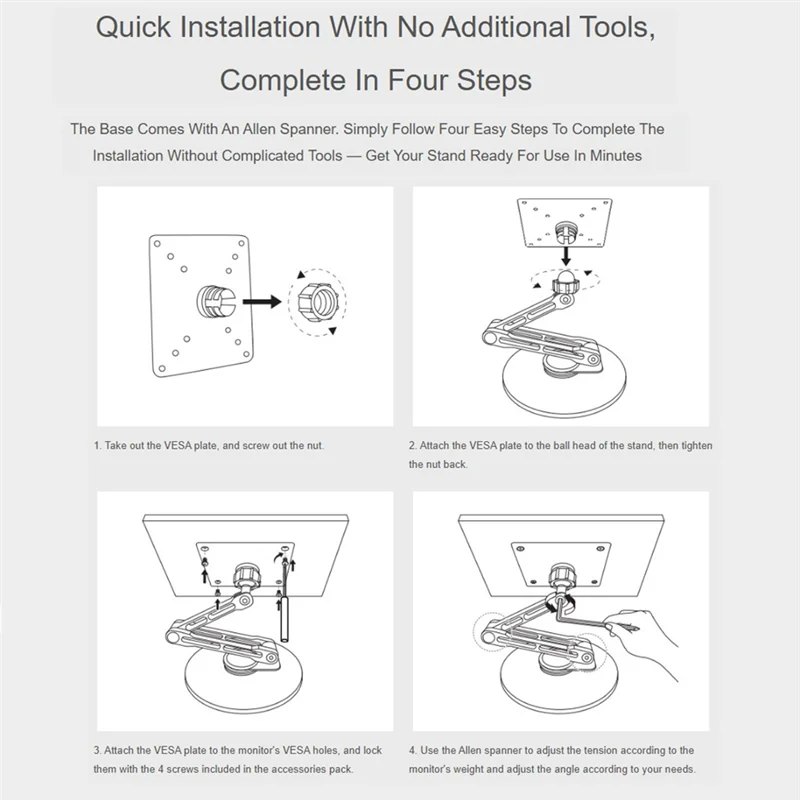 Quick Installation With No Additional Tools, Complete In Four Steps

The Base Comes With An Allen Spanner. Simply Follow Four Easy Steps To Complete The Installation Without Complicated Tools — Get Your Stand Ready For Use In Minutes

1. Take out the VESA plate, and screw out the nut.

2. Attach the VESA plate to the ball head of the stand, then tighten the nut back.

3. Attach the VESA plate to the monitor's VESA holes, and lock them with the 4 screws included in the accessories pack.

4. Use the Allen spanner to adjust the tension according to the monitor's weight and adjust the angle according to your needs.