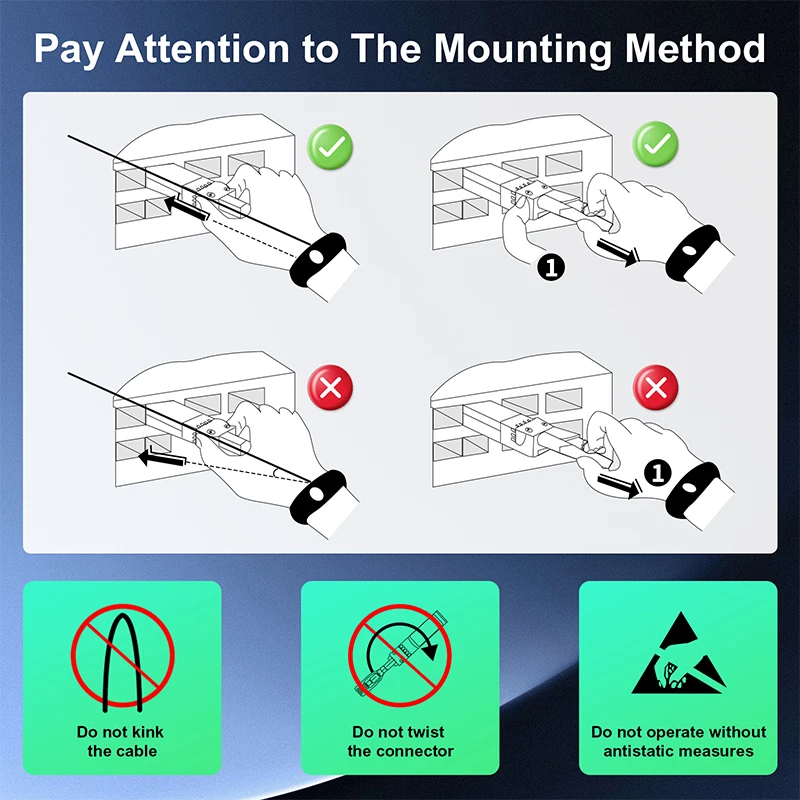 Pay Attention to The Mounting Method

1

1

Do not kink the cable

Do not twist the connector

Do not operate without antistatic measures