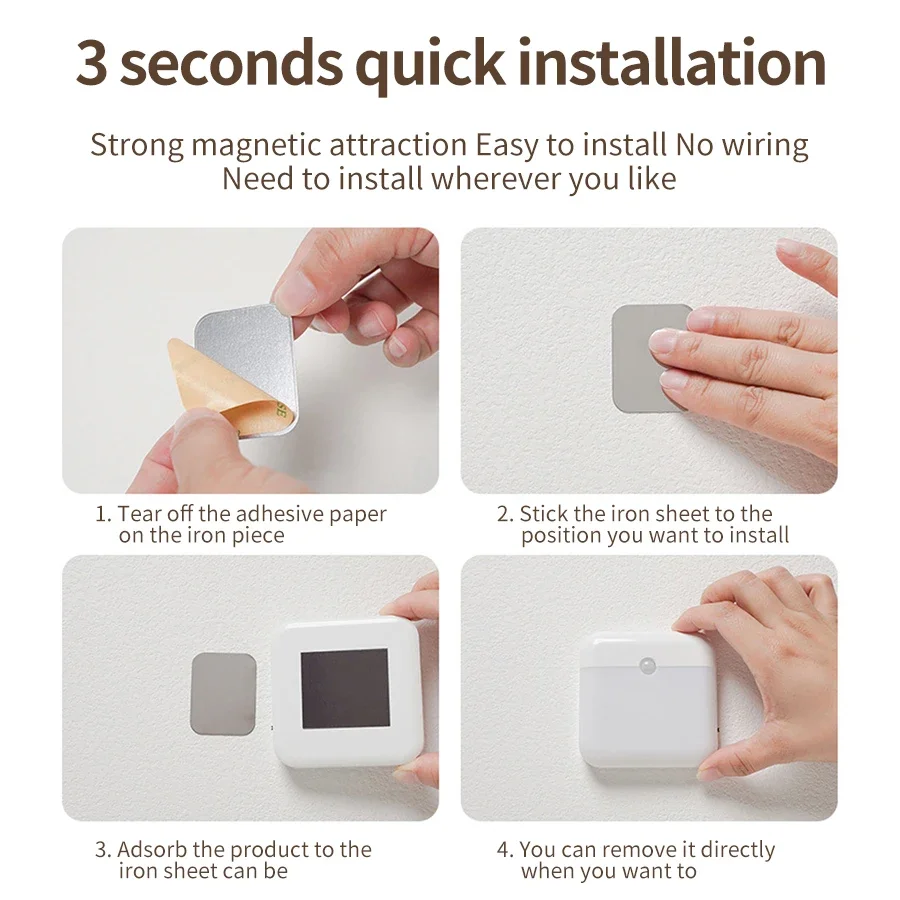 3 seconds quick installation

Strong magnetic attraction Easy to install No wiring Need to install wherever you like

1. Tear off the adhesive paper on the iron piece

2. Stick the iron sheet to the position you want to install

3. Adsorb the product to the iron sheet can be

4. You can remove it directly when you want to