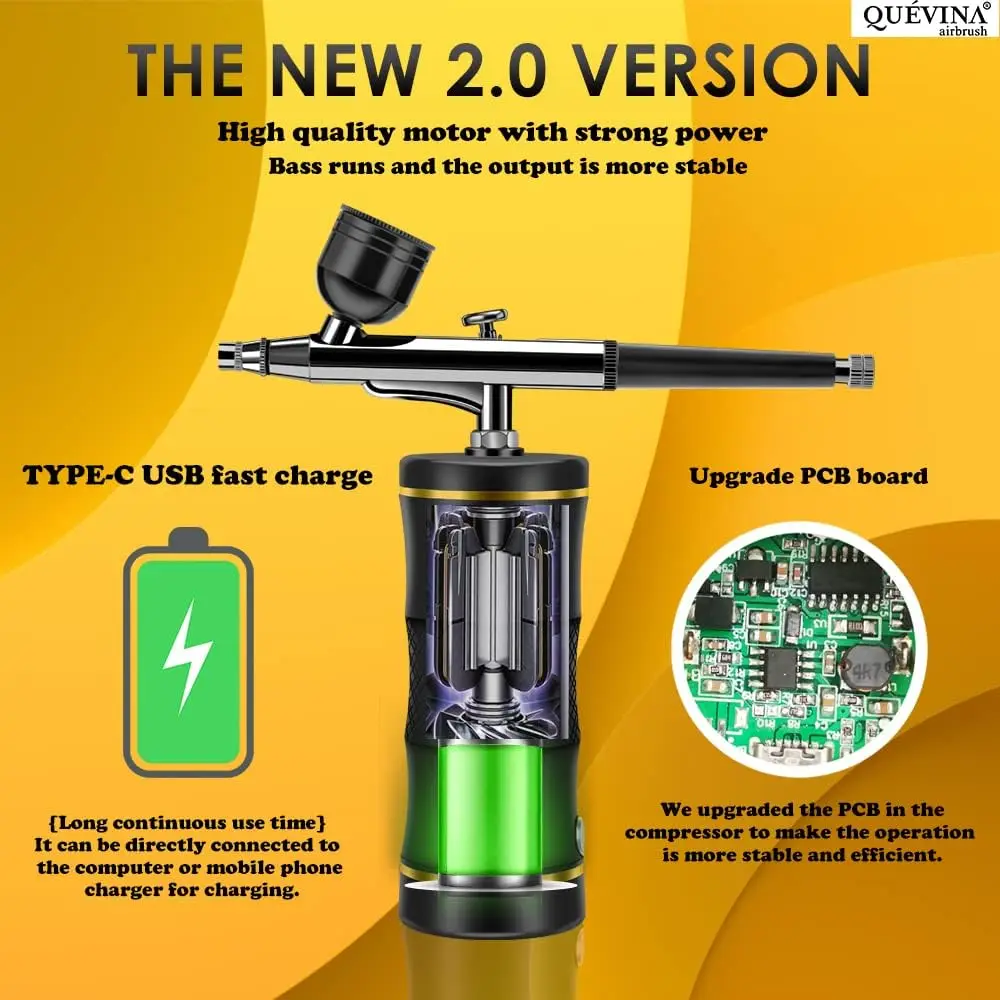 QUÉVINA®
airbrush

THE NEW 2.0 VERSION

High quality motor with strong power
Bass runs and the output is more stable

TYPE-C USB fast charge

Upgrade PCB board

{Long continuous use time}
It can be directly connected to the computer or mobile phone charger for charging.

We upgraded the PCB in the compressor to make the operation is more stable and efficient.