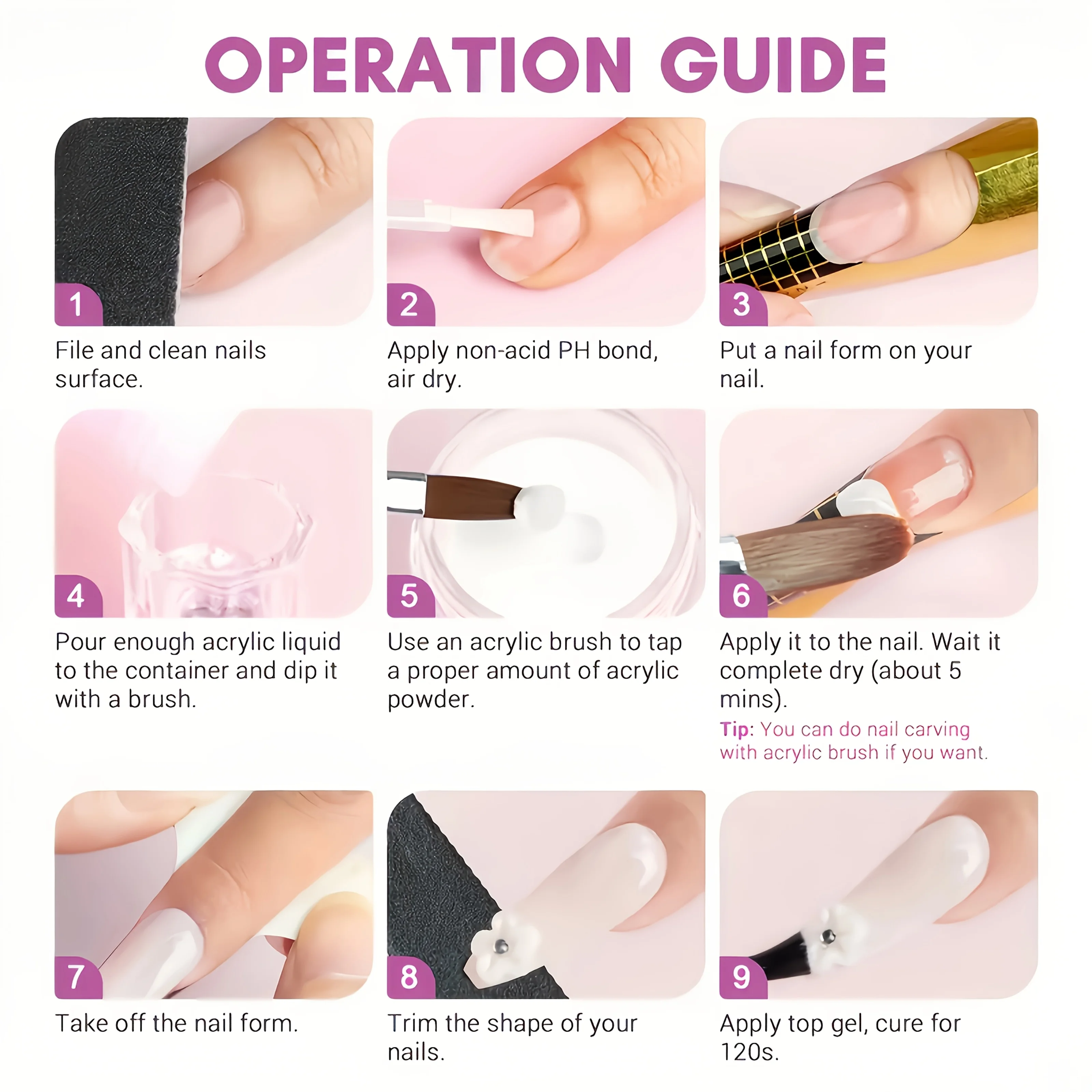 OPERATION GUIDE

1
File and clean nails surface.

2
Apply non-acid PH bond, air dry.

3
Put a nail form on your nail.

4
Pour enough acrylic liquid to the container and dip it with a brush.

5
Use an acrylic brush to tap a proper amount of acrylic powder.

6
Apply it to the nail. Wait it complete dry (about 5 mins).
Tip: You can do nail carving with acrylic brush if you want.

7
Take off the nail form.

8
Trim the shape of your nails.

9
Apply top gel, cure for 120s.