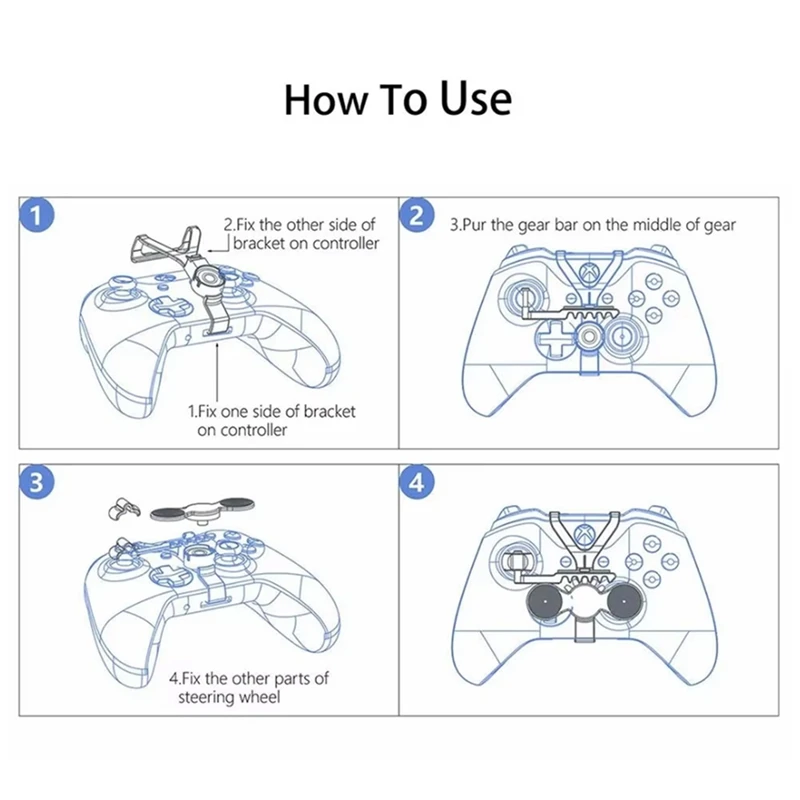 How To Use

1

2.Fix the other side of bracket on controller

1.Fix one side of bracket on controller

2

3.Pur the gear bar on the middle of gear

3

4.Fix the other parts of steering wheel

4