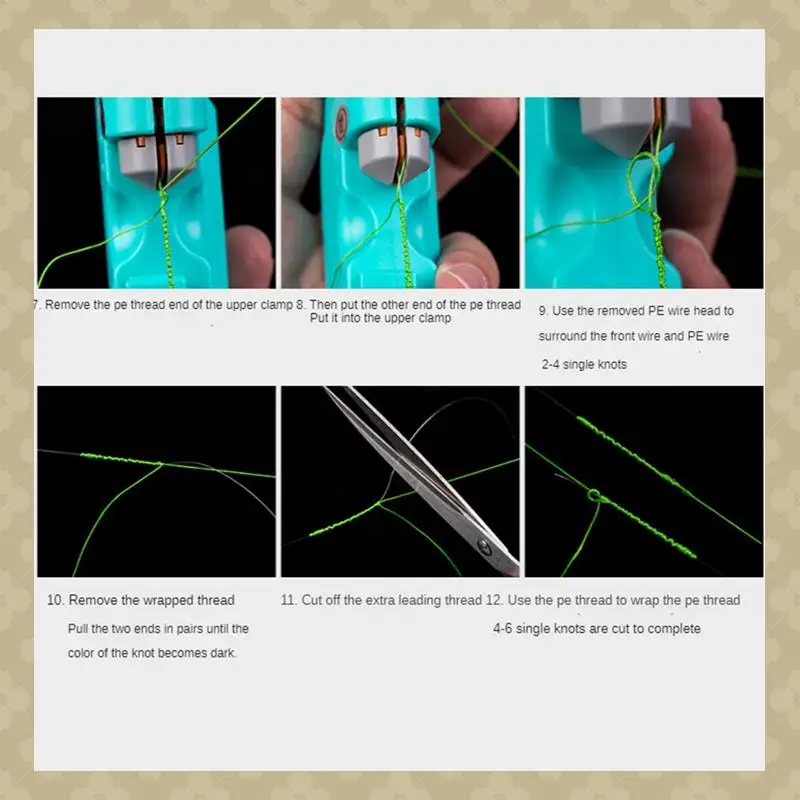 7. Remove the pe thread end of the upper clamp

8. Then put the other end of the pe thread Put it into the upper clamp

9. Use the removed PE wire head to surround the front wire and PE wire 2-4 single knots

10. Remove the wrapped thread Pull the two ends in pairs until the color of the knot becomes dark.

11. Cut off the extra leading thread

12. Use the pe thread to wrap the pe thread 4-6 single knots are cut to complete