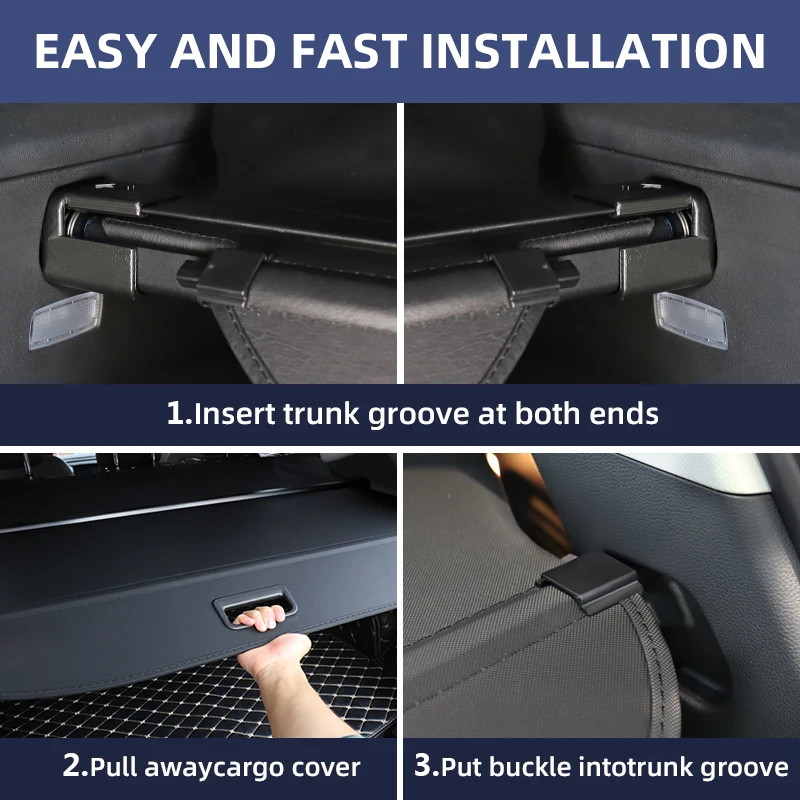 EASY AND FAST INSTALLATION

1.Insert trunk groove at both ends

2.Pull awaycargo cover

3.Put buckle intotrunk groove