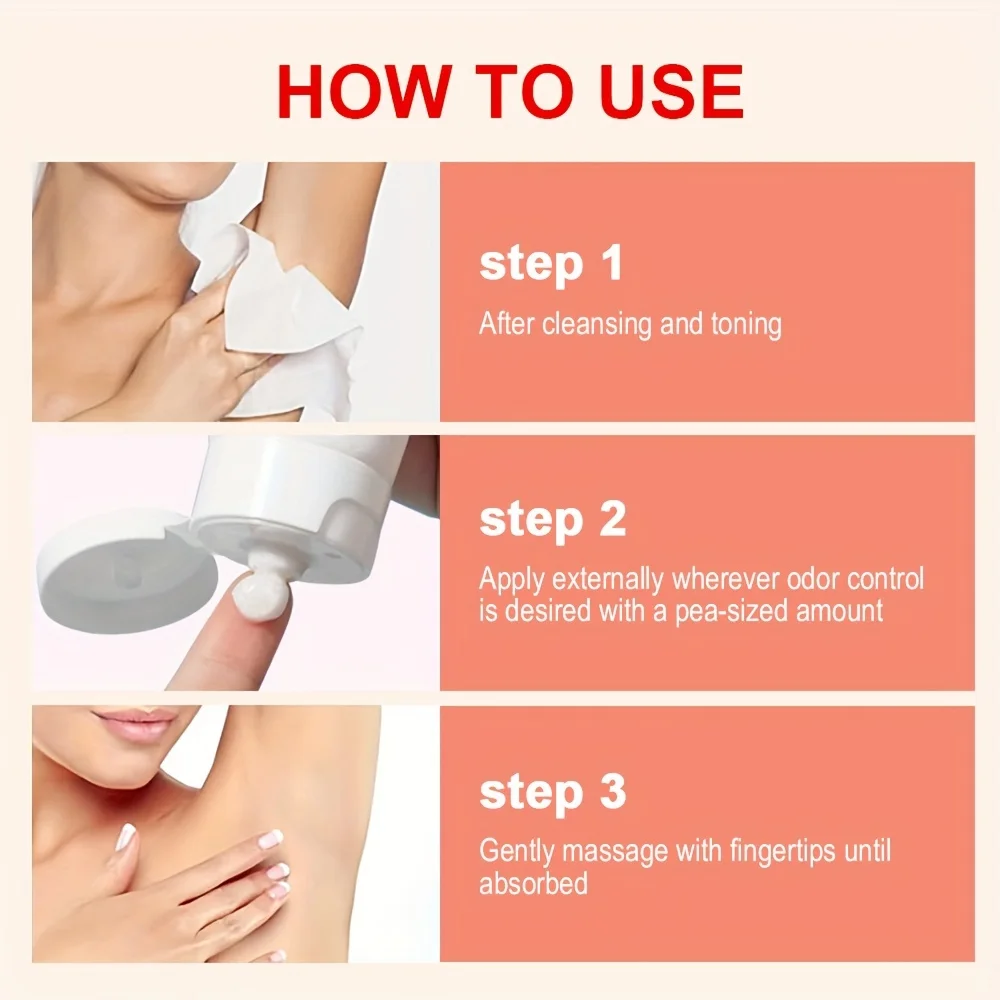 HOW TO USE

step 1

After cleansing and toning

step 2

Apply externally wherever odor control is desired with a pea-sized amount

step 3

Gently massage with fingertips until absorbed