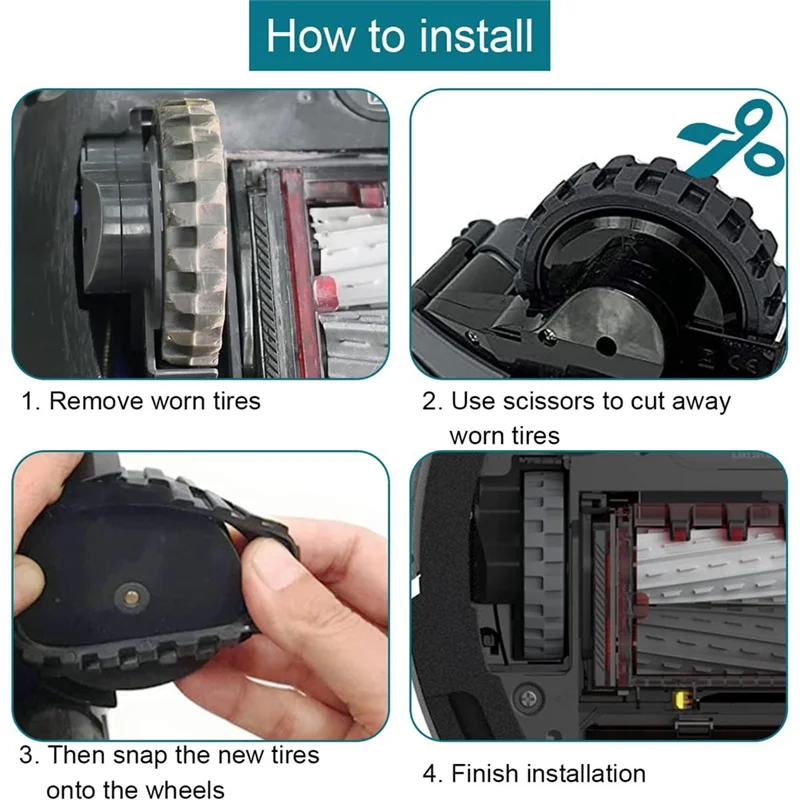 How to install

1. Remove worn tires

2. Use scissors to cut away worn tires

3. Then snap the new tires onto the wheels

4. Finish installation