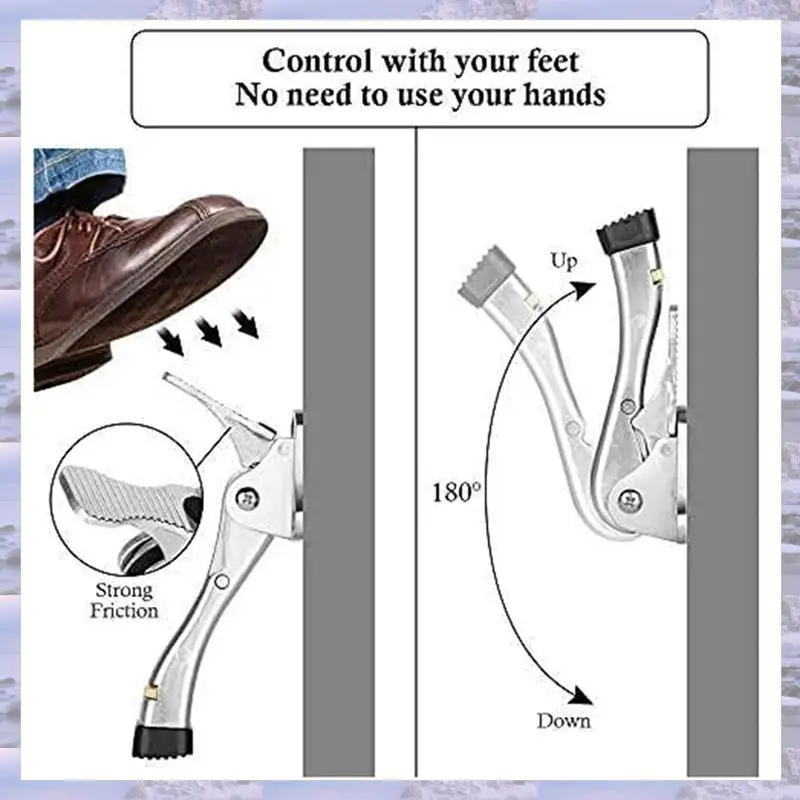 Control with your feet
No need to use your hands

Strong Friction

Up

180°

Down