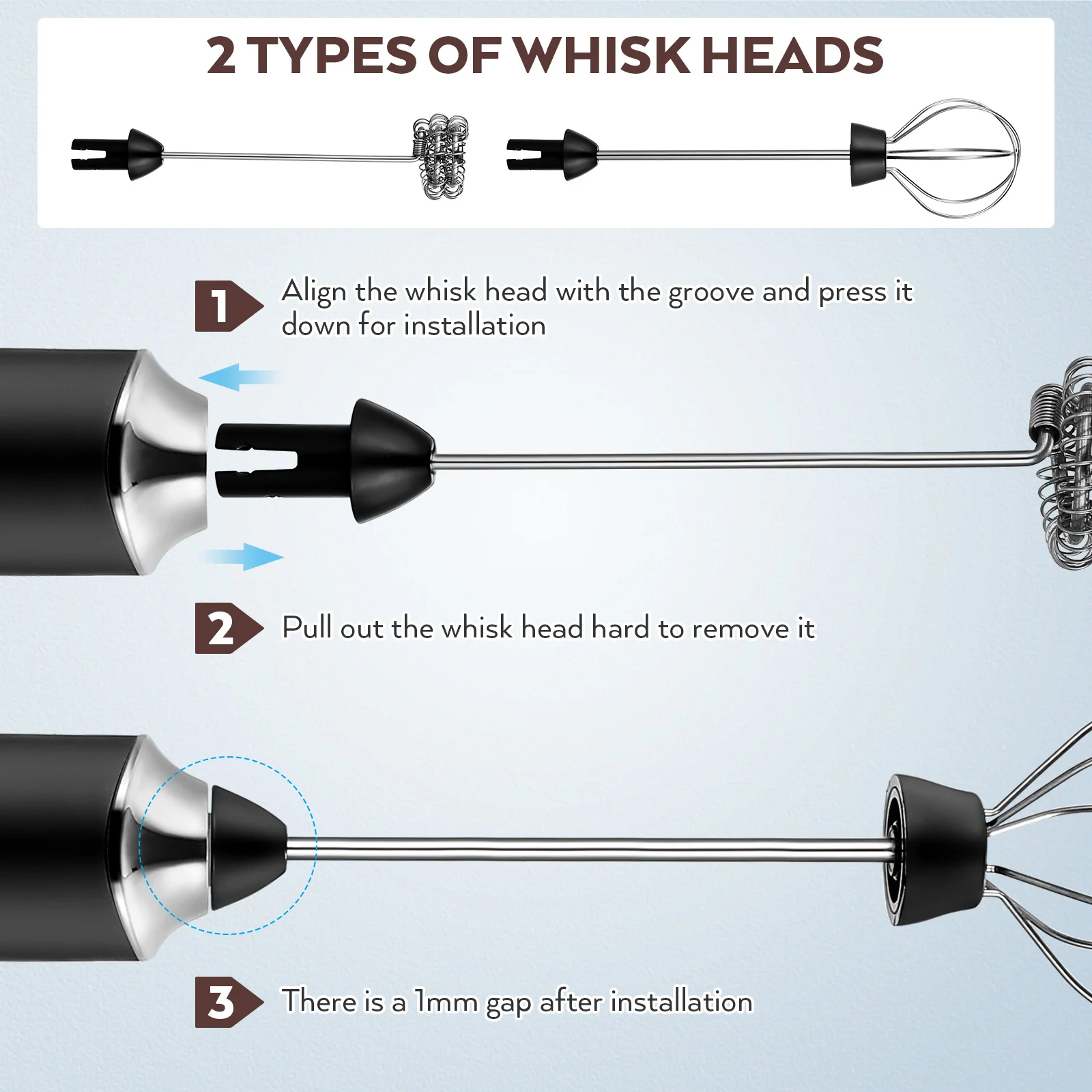 2 TYPES OF WHISK HEADS

1 Align the whisk head with the groove and press it down for installation

2 Pull out the whisk head hard to remove it

3 There is a 1mm gap after installation