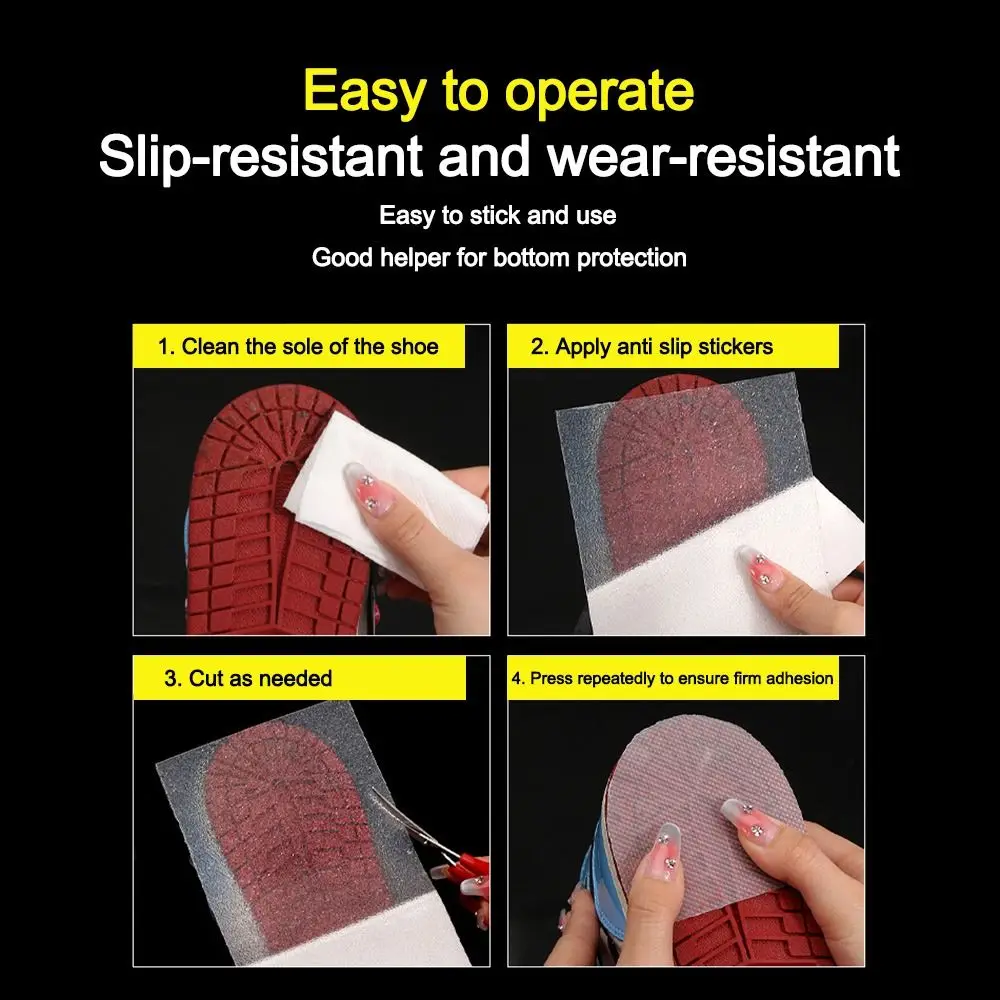 Easy to operate
Slip-resistant and wear-resistant

Easy to stick and use

Good helper for bottom protection

1. Clean the sole of the shoe

2. Apply anti slip stickers

3. Cut as needed

4. Press repeatedly to ensure firm adhesion