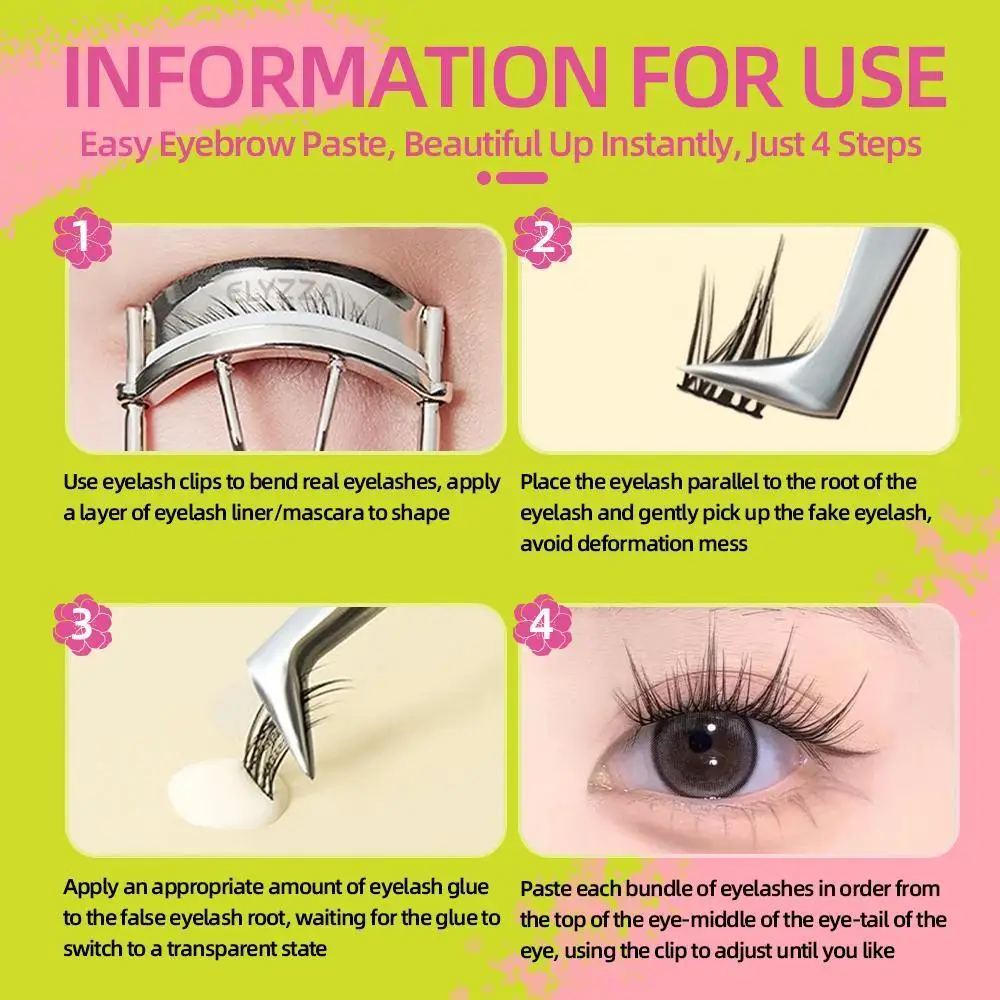 INFORMATION FOR USE
Easy Eyebrow Paste, Beautiful Up Instantly, Just 4 Steps

1
ELYZZA

Use eyelash clips to bend real eyelashes, apply a layer of eyelash liner/mascara to shape

2

Place the eyelash parallel to the root of the eyelash and gently pick up the fake eyelash, avoid deformation mess

3

Apply an appropriate amount of eyelash glue to the false eyelash root, waiting for the glue to switch to a transparent state

4

Paste each bundle of eyelashes in order from the top of the eye-middle of the eye-tail of the eye, using the clip to adjust until you like