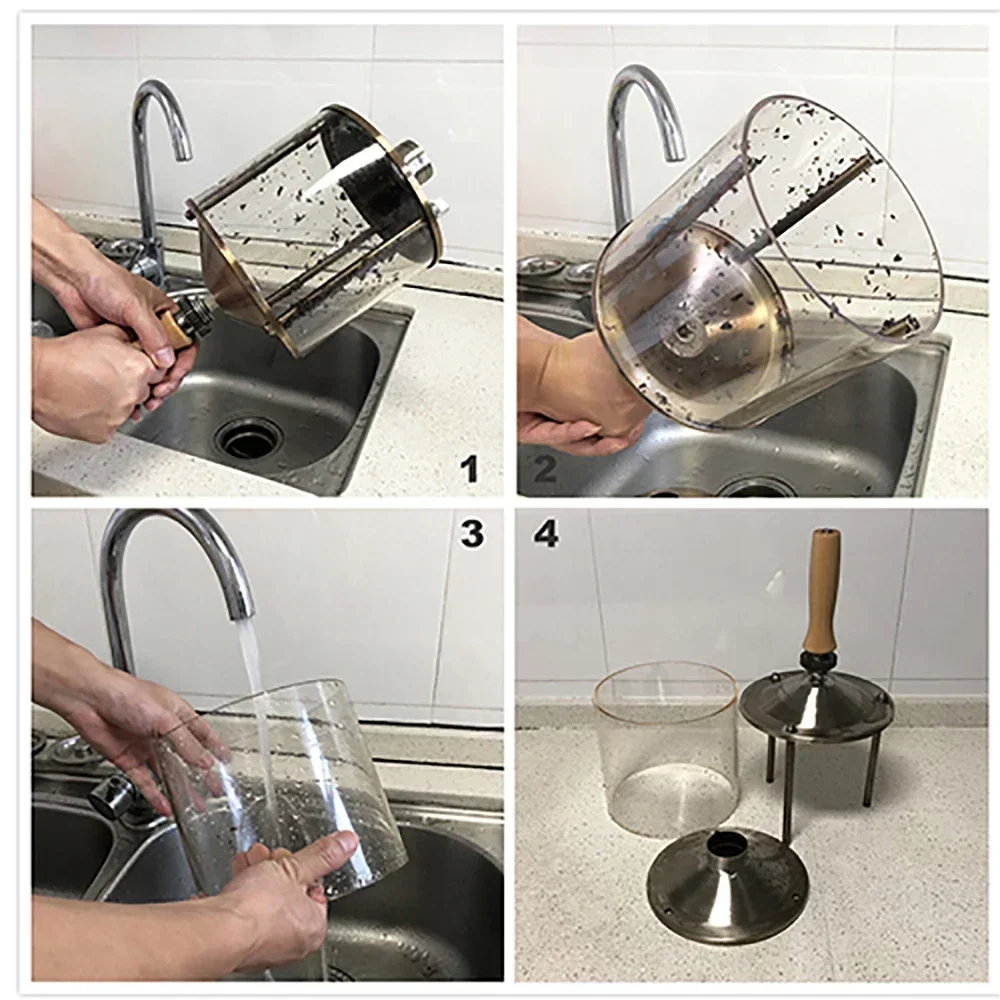 1
2
3
4