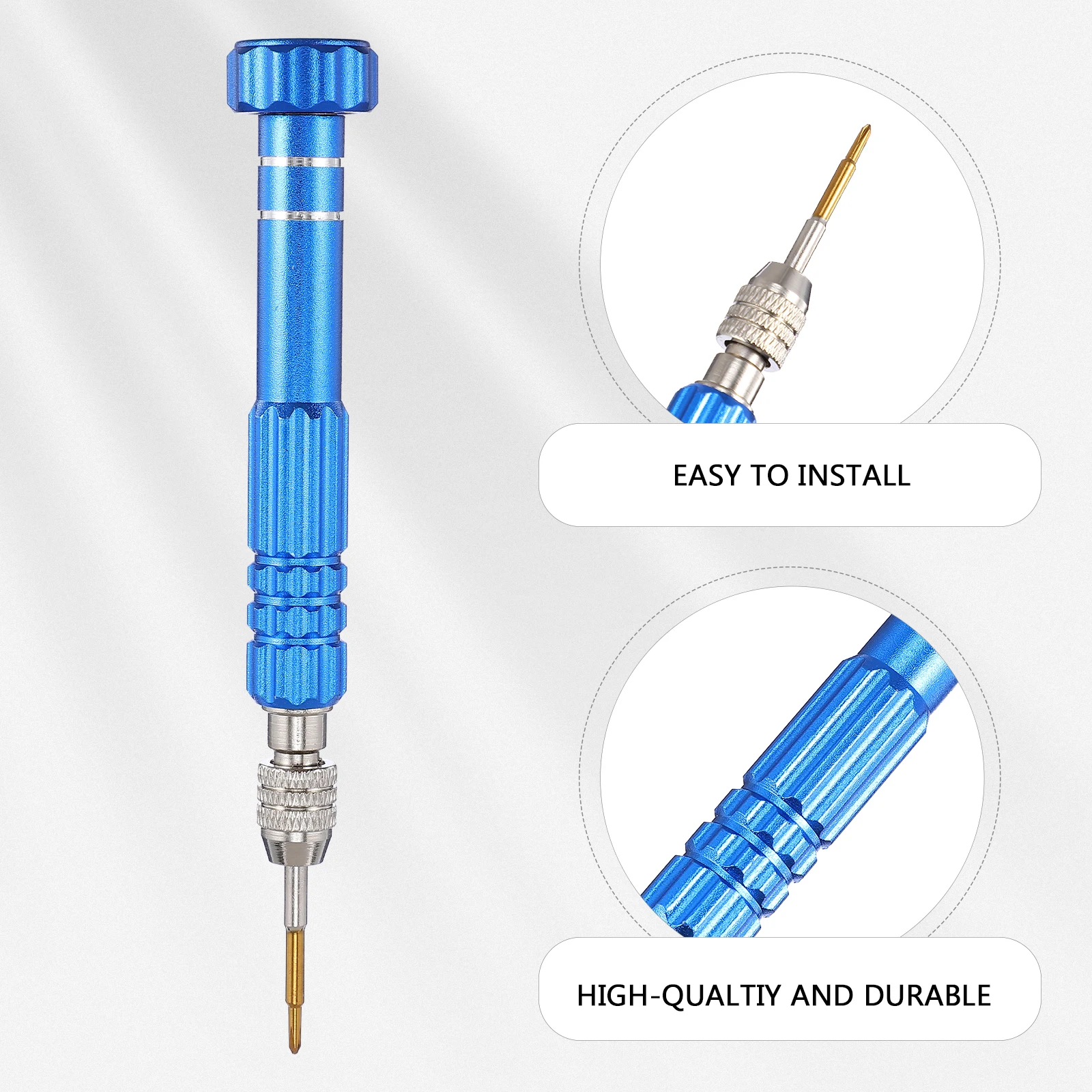 EASY TO INSTALL

HIGH-QUALTIY AND DURABLE