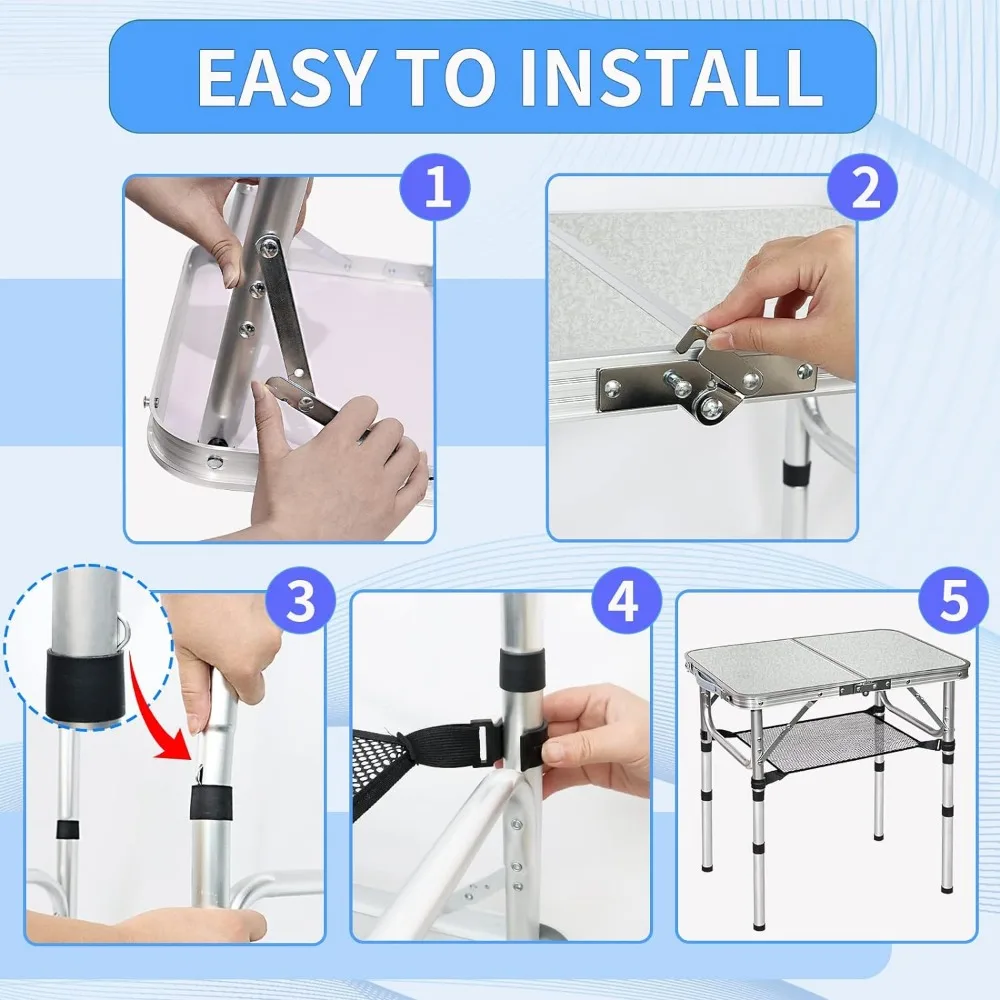 EASY TO INSTALL

1

2

3

4

5