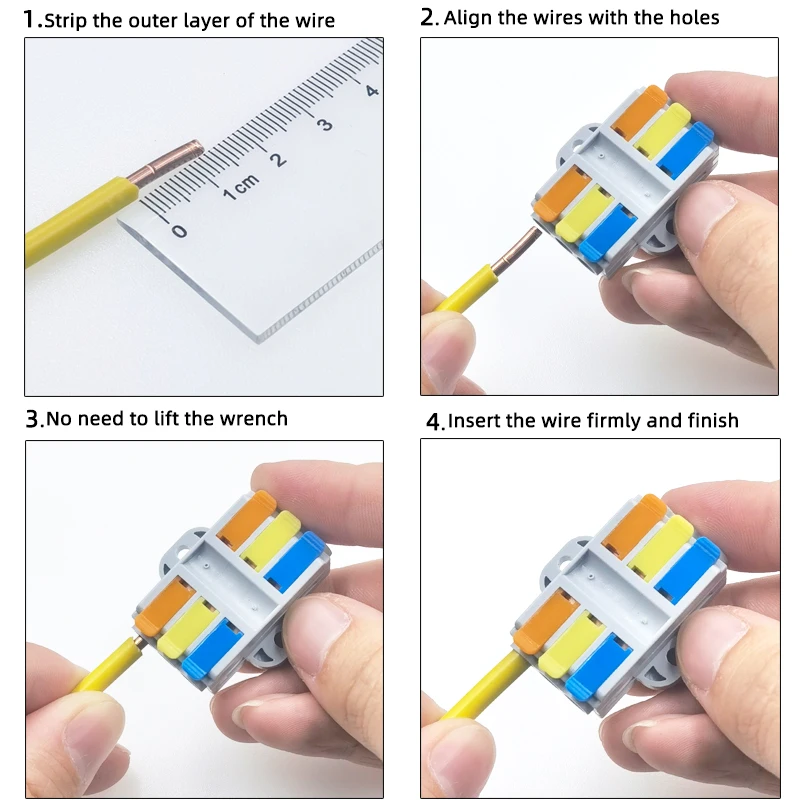 1.Strip the outer layer of the wire

0 1cm 2 3 4

2. Align the wires with the holes

3.No need to lift the wrench

4.Insert the wire firmly and finish