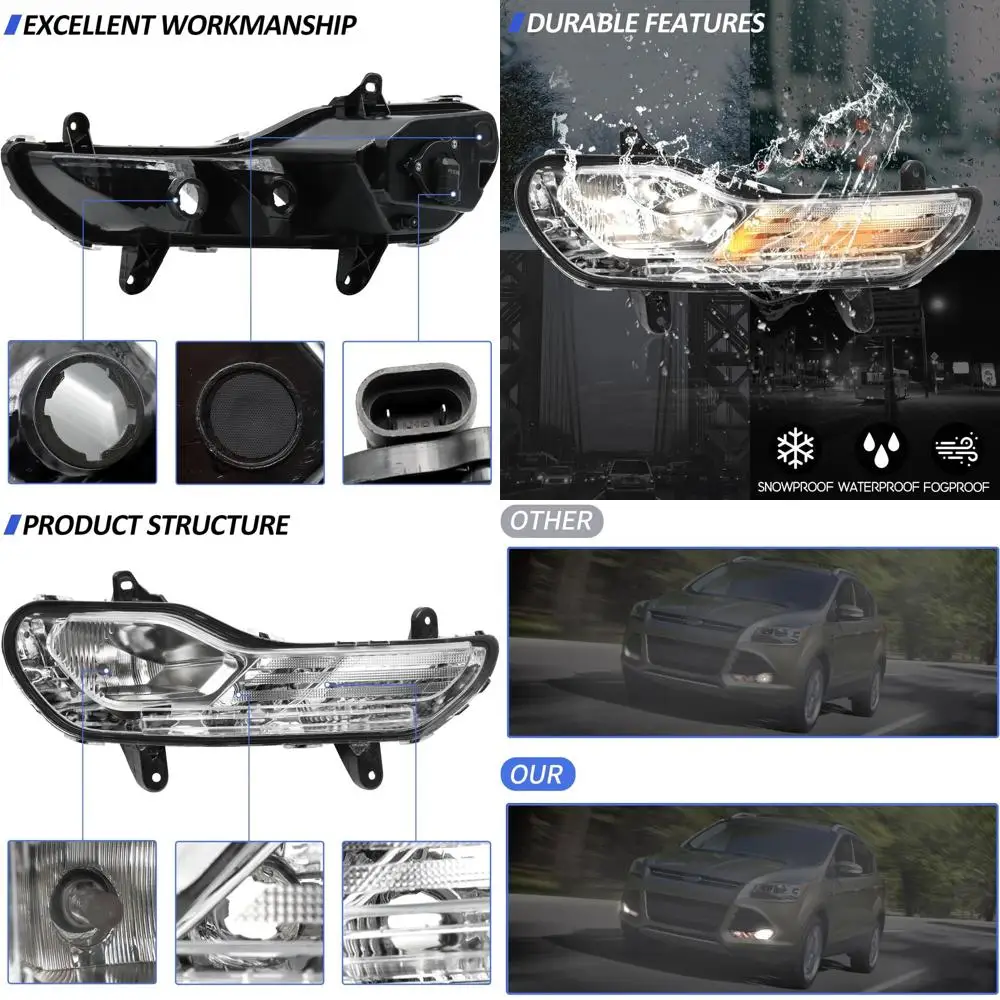 EXCELLENT WORKMANSHIP

DURABLE FEATURES

SNOWPROOF WATERPROOF FOGPROOF

PRODUCT STRUCTURE

OTHER

OUR