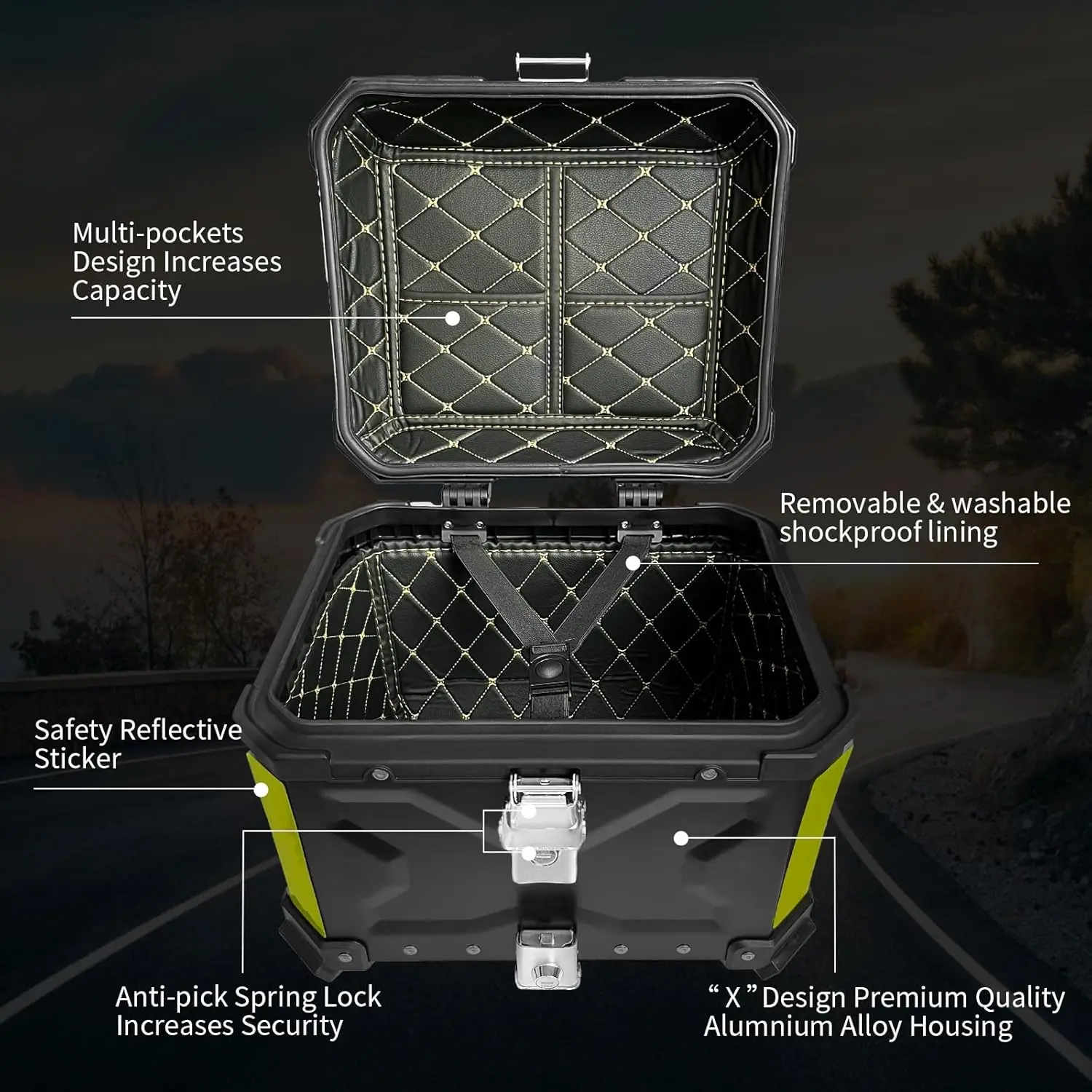 Multi-pockets Design Increases Capacity

Removable & washable shockproof lining

Safety Reflective Sticker

Anti-pick Spring Lock Increases Security

“ X ” Design Premium Quality Alumnium Alloy Housing