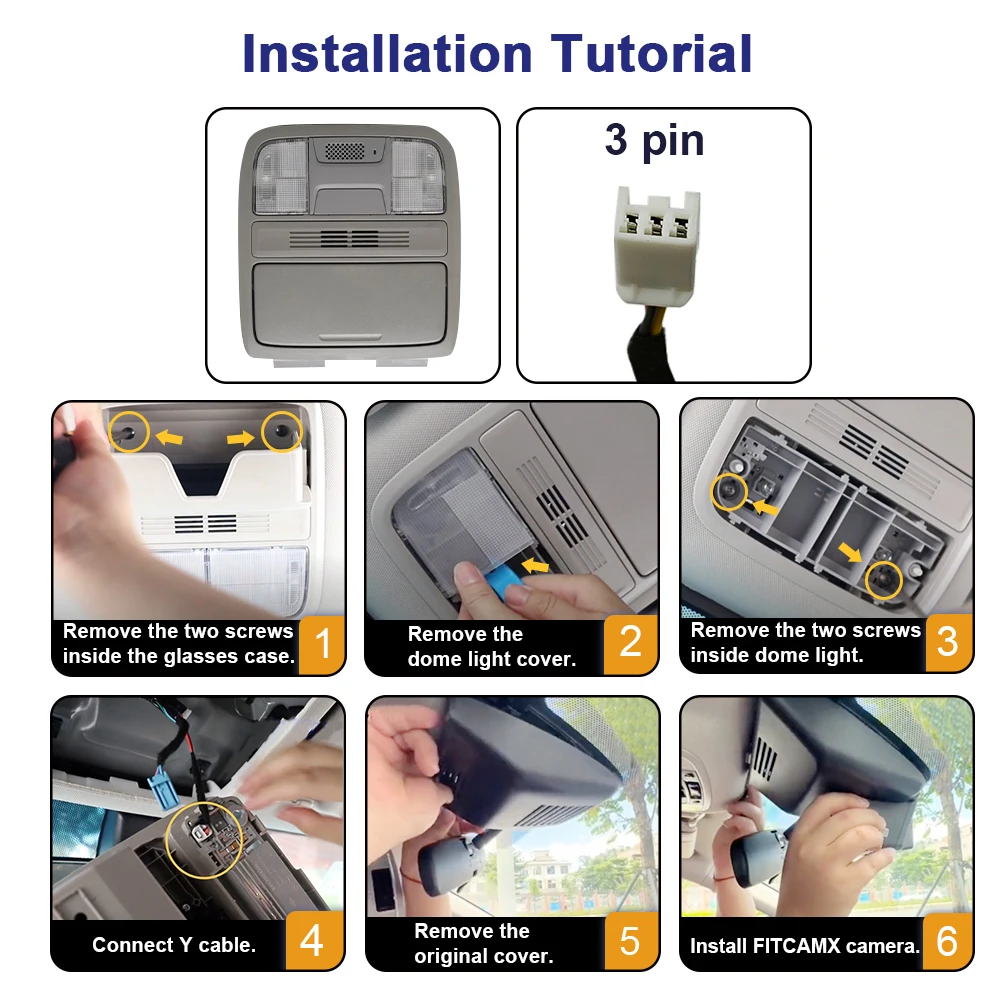 Installation Tutorial

3 pin

Remove the two screws inside the glasses case. 1

Remove the dome light cover. 2

Remove the two screws inside dome light. 3

Connect Y cable. 4

Remove the original cover. 5

Install FITCAMX camera. 6