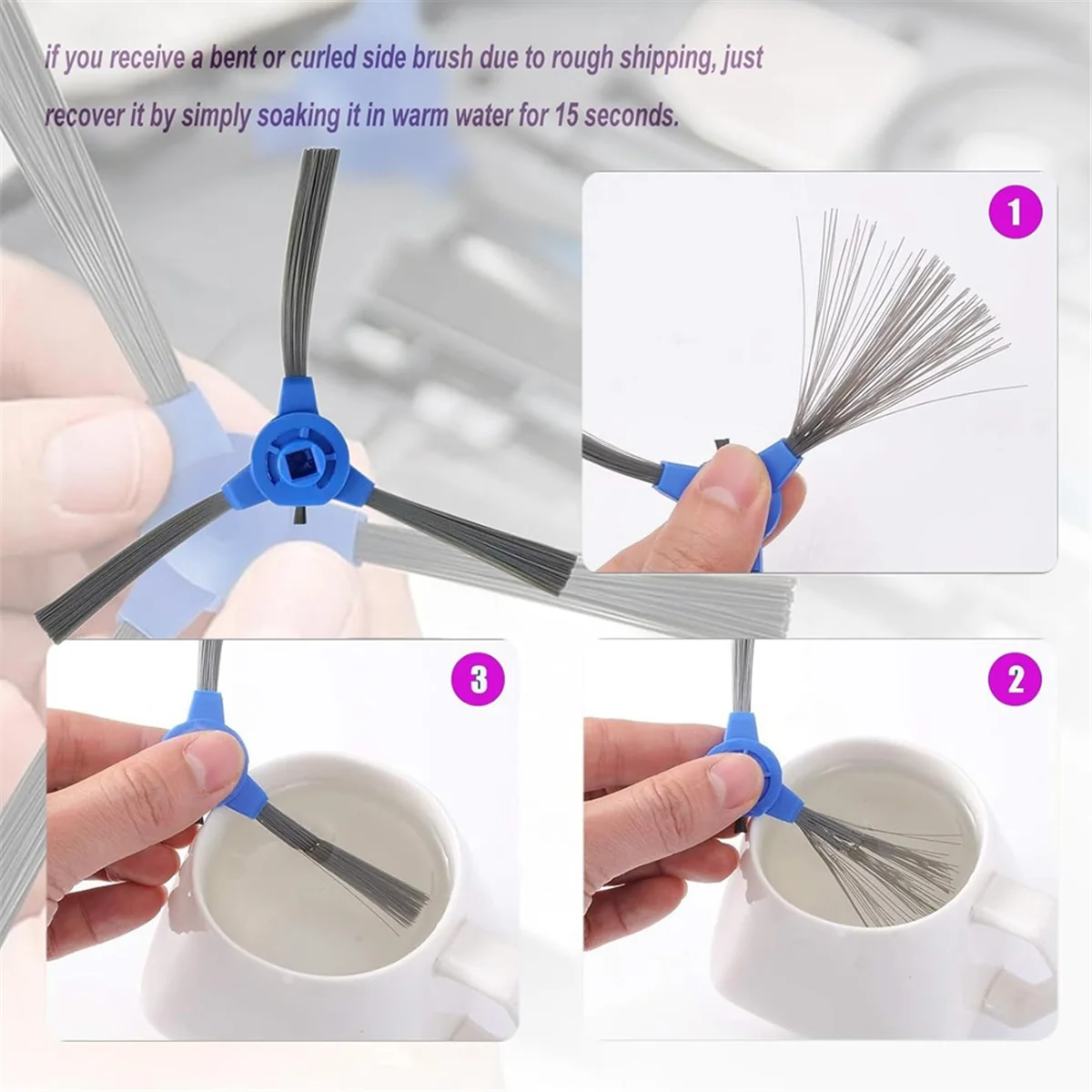 if you receive a bent or curled side brush due to rough shipping, just recover it by simply soaking it in warm water for 15 seconds.

1

3

2