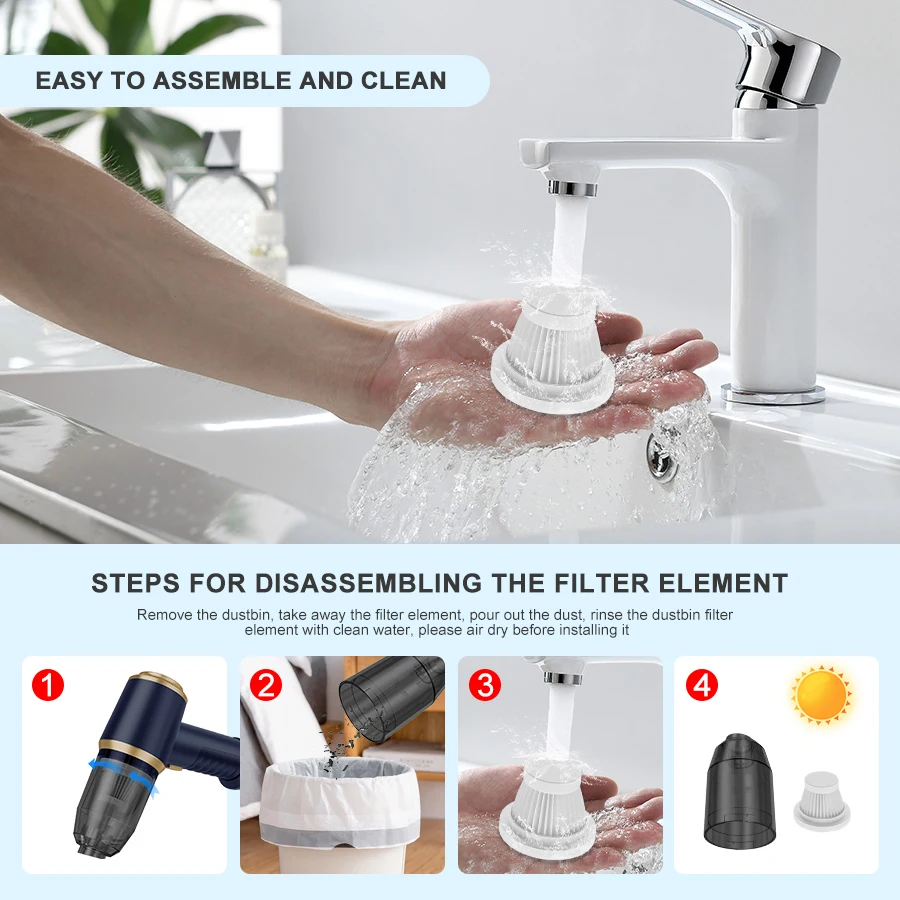 EASY TO ASSEMBLE AND CLEAN

STEPS FOR DISASSEMBLING THE FILTER ELEMENT

Remove the dustbin, take away the filter element, pour out the dust, rinse the dustbin filter element with clean water, please air dry before installing it

1

2

3

4