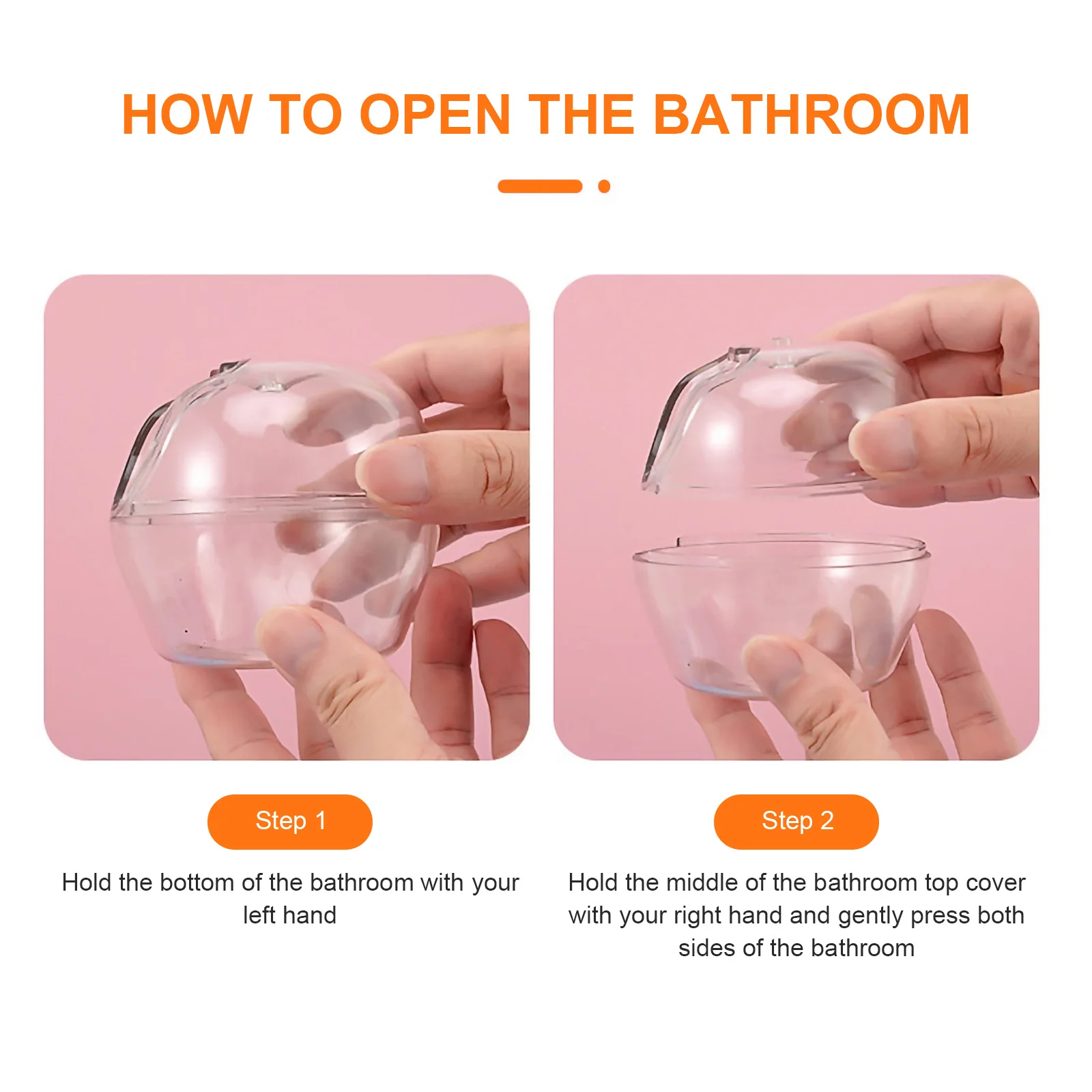 HOW TO OPEN THE BATHROOM

Step 1

Hold the bottom of the bathroom with your left hand

Step 2

Hold the middle of the bathroom top cover with your right hand and gently press both sides of the bathroom