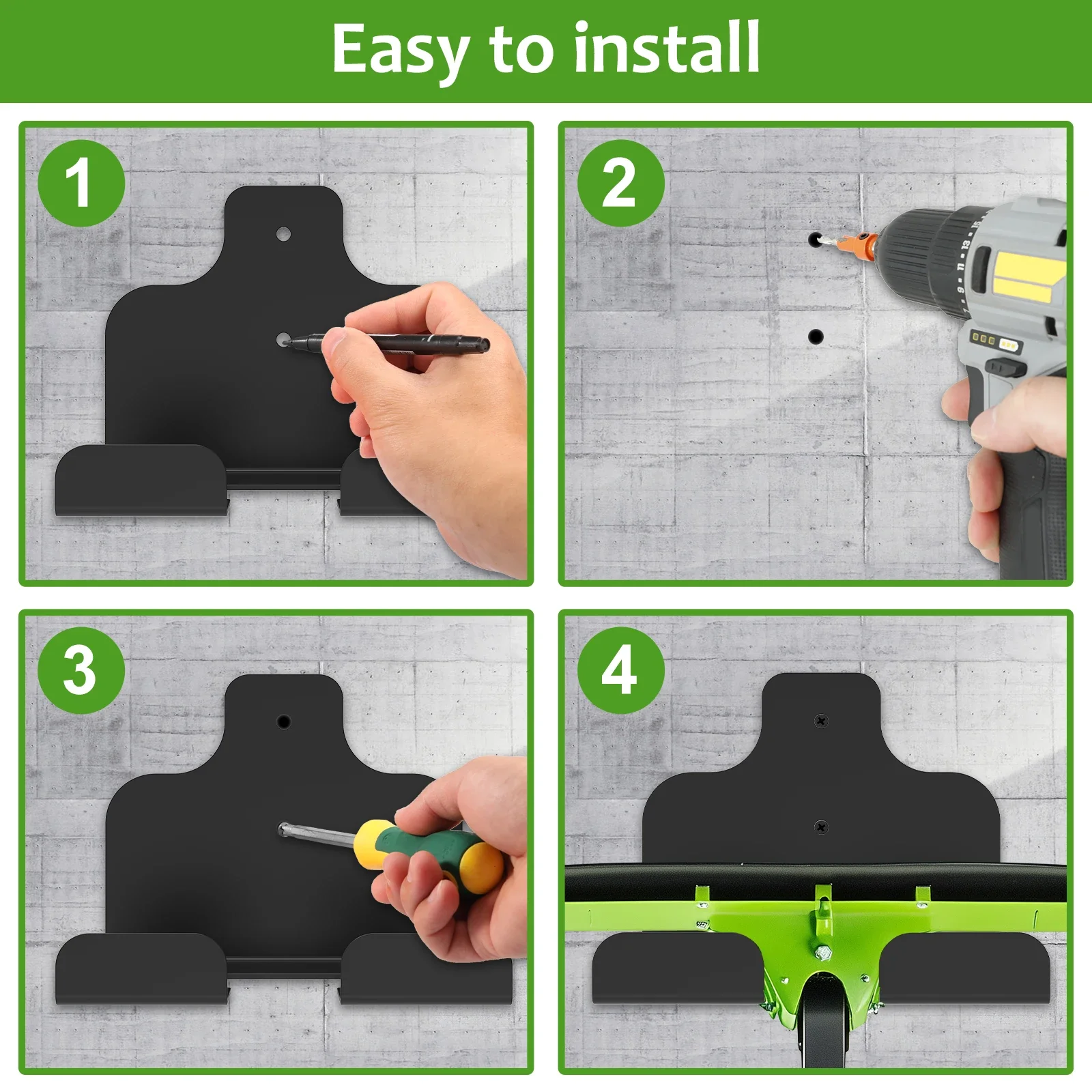 Easy to install

1

2

3

4