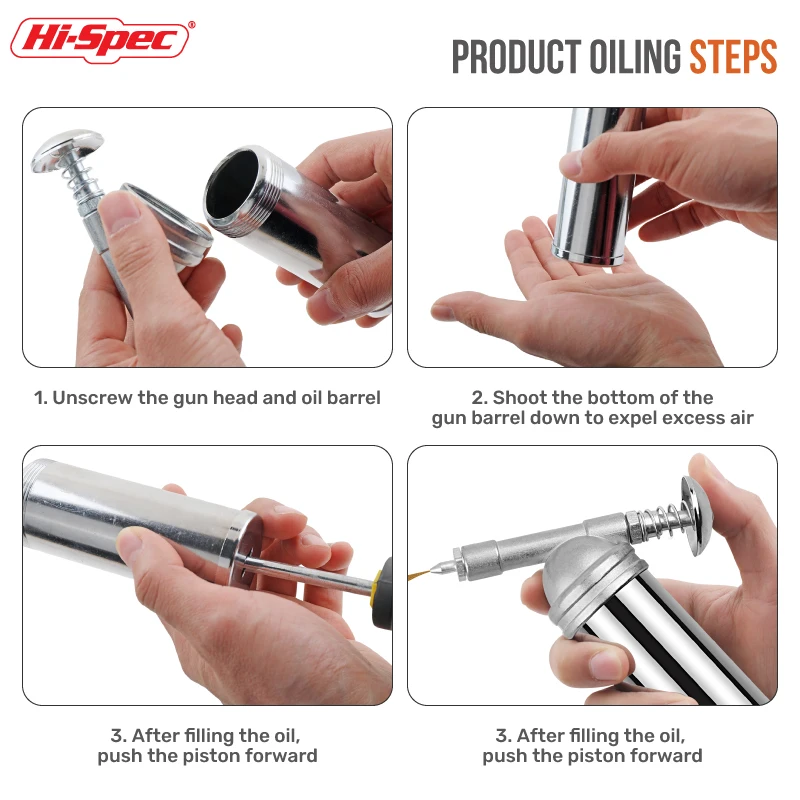 Hi-Spec®

PRODUCT OILING STEPS

1. Unscrew the gun head and oil barrel

2. Shoot the bottom of the gun barrel down to expel excess air

3. After filling the oil, push the piston forward

3. After filling the oil, push the piston forward