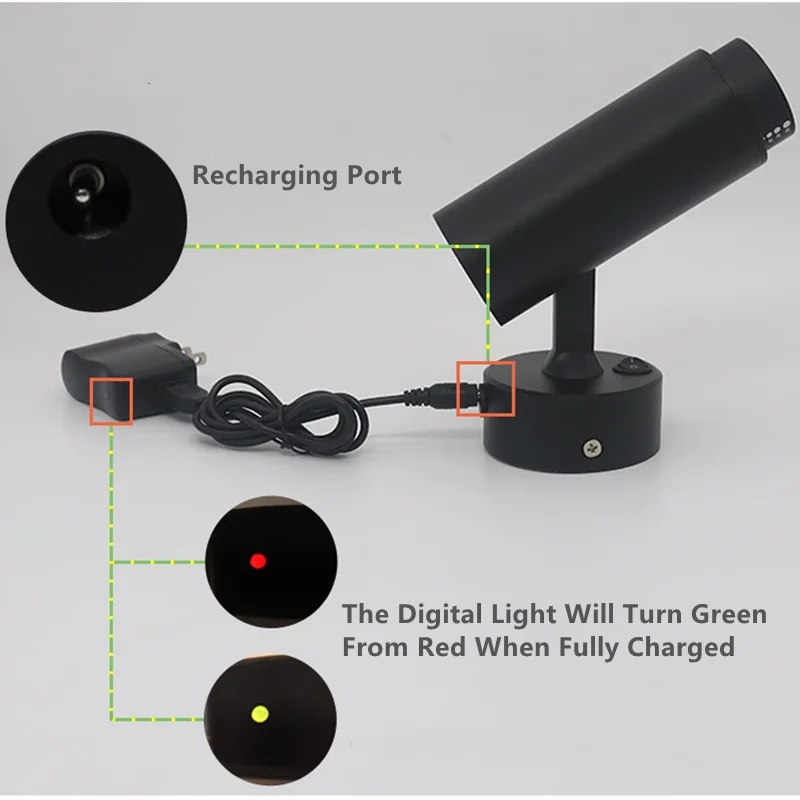 Recharging Port

The Digital Light Will Turn Green From Red When Fully Charged