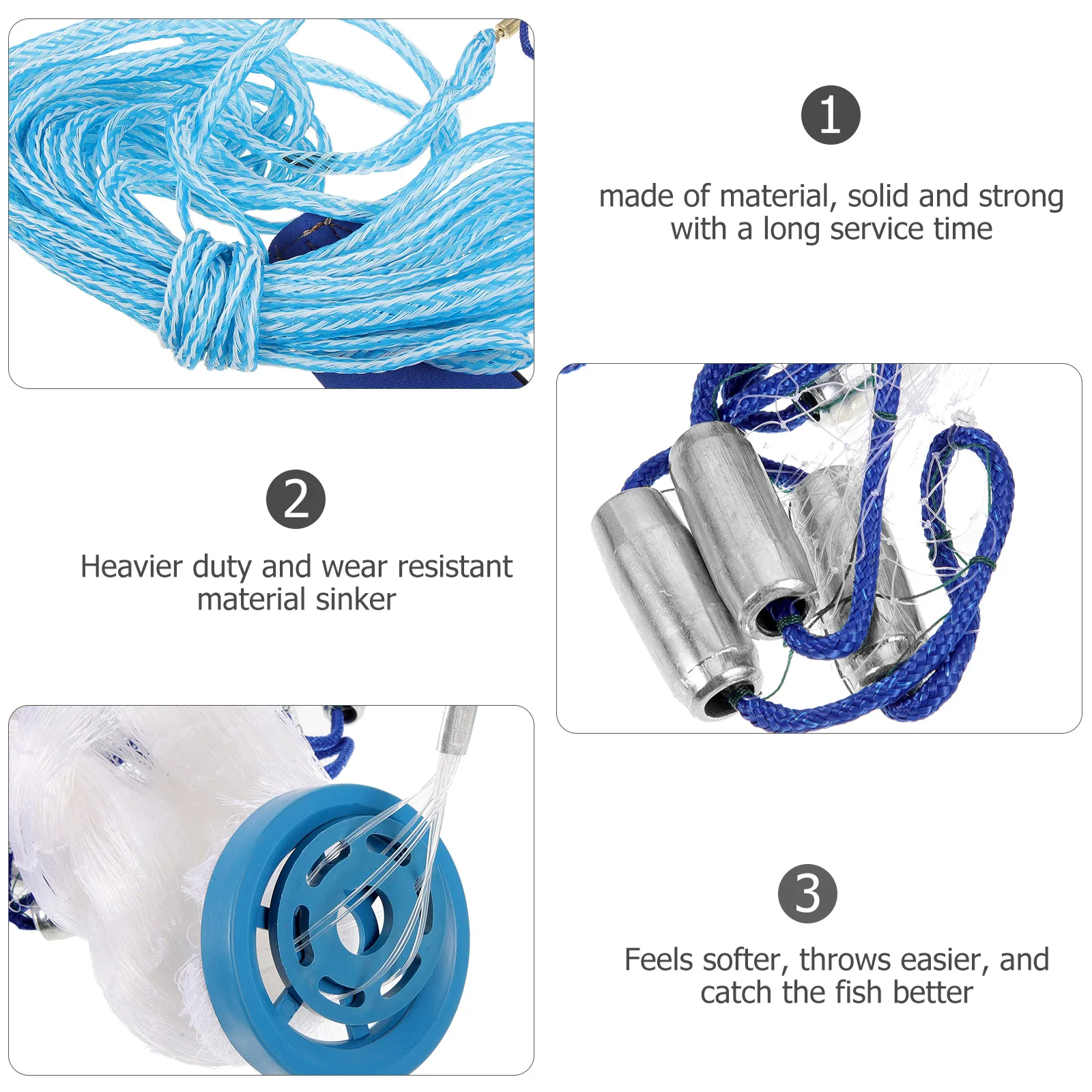 1

made of material, solid and strong with a long service time

2

Heavier duty and wear resistant material sinker

3

Feels softer, throws easier, and catch the fish better